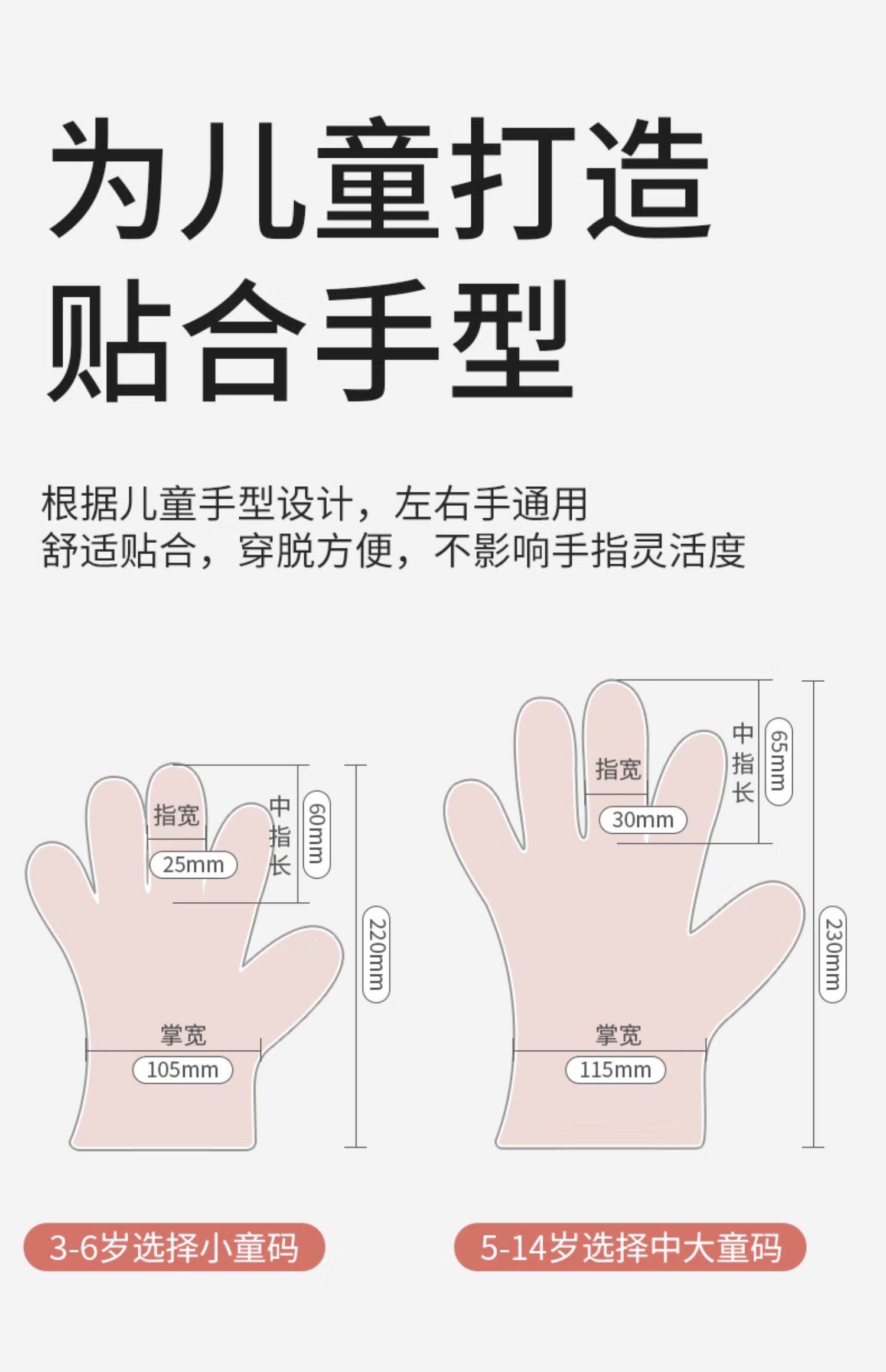 为儿童打造
贴合手型

根据儿童手型设计，左右手通用
舒适贴合，穿脱方便，不影响手指灵活度

指宽
25mm
中指长
60mm
220mm
掌宽
105mm

指宽
30mm
中指长
65mm
230mm
掌宽
115mm

3-6岁选择小童码

5-14岁选择中大童码