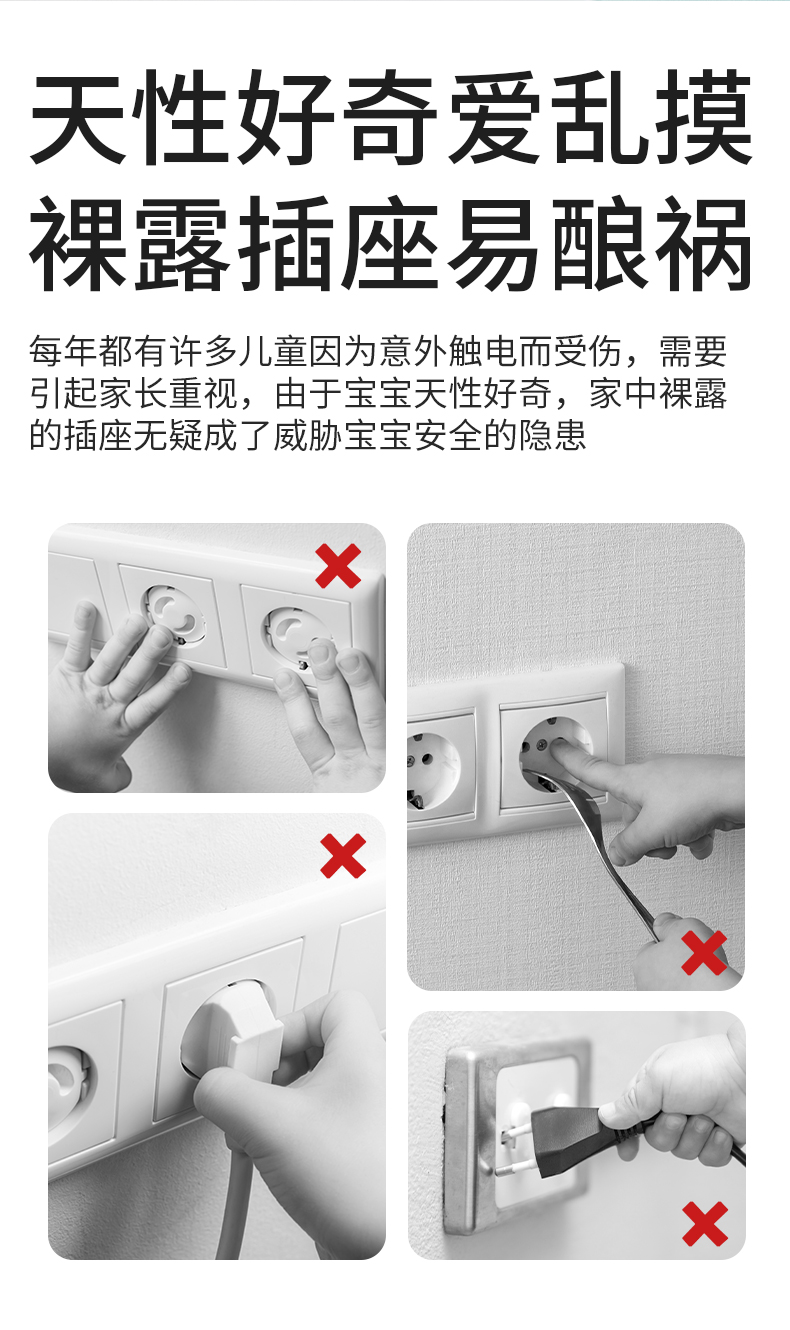 天性好奇爱乱摸
裸露插座易酿祸

每年都有许多儿童因为意外触电而受伤，需要引起家长重视，由于宝宝天性好奇，家中裸露的插座无疑成了威胁宝宝安全的隐患