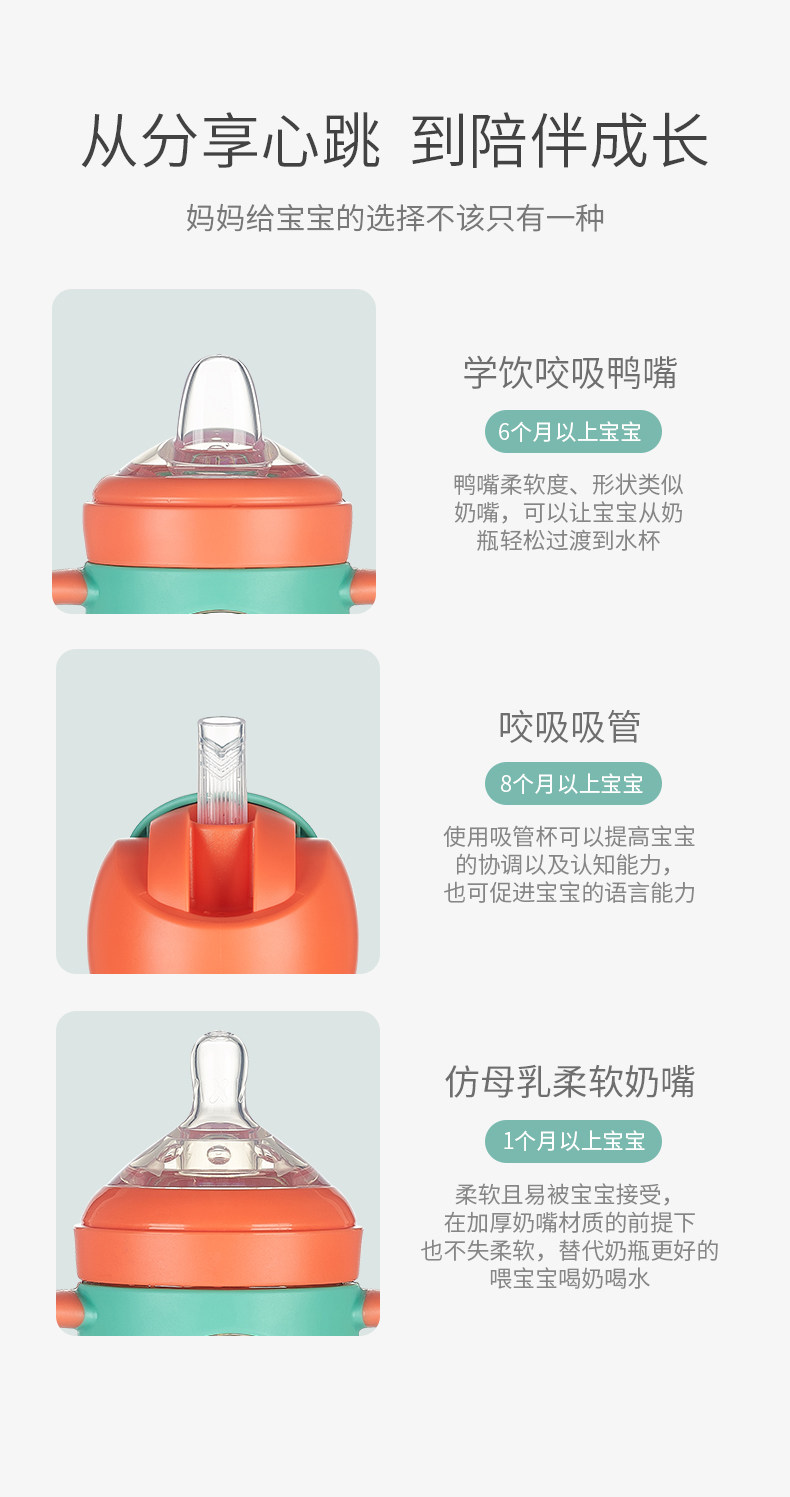 从分享心跳 到陪伴成长

妈妈给宝宝的选择不该只有一种

学饮咬吸鸭嘴

6个月以上宝宝

鸭嘴柔软度、形状类似奶嘴，可以让宝宝从奶瓶轻松过渡到水杯

咬吸吸管

8个月以上宝宝

使用吸管杯可以提高宝宝的协调以及认知能力，也可促进宝宝的语言能力

仿母乳柔软奶嘴

1个月以上宝宝

柔软且易被宝宝接受，在加厚奶嘴材质的前提下也不失柔软，替代奶瓶更好的喂宝宝喝奶喝水