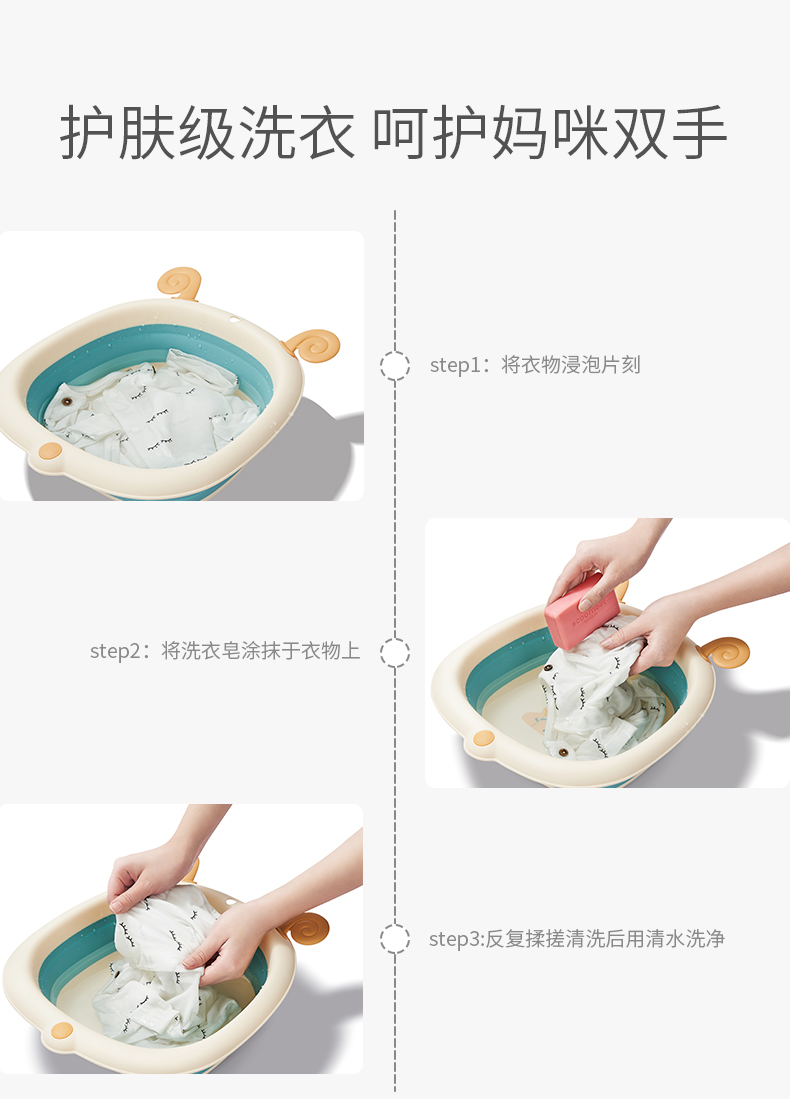 护肤级洗衣 呵护妈咪双手

step1：将衣物浸泡片刻

step2：将洗衣皂涂抹于衣物上

step3:反复揉搓清洗后用清水洗净