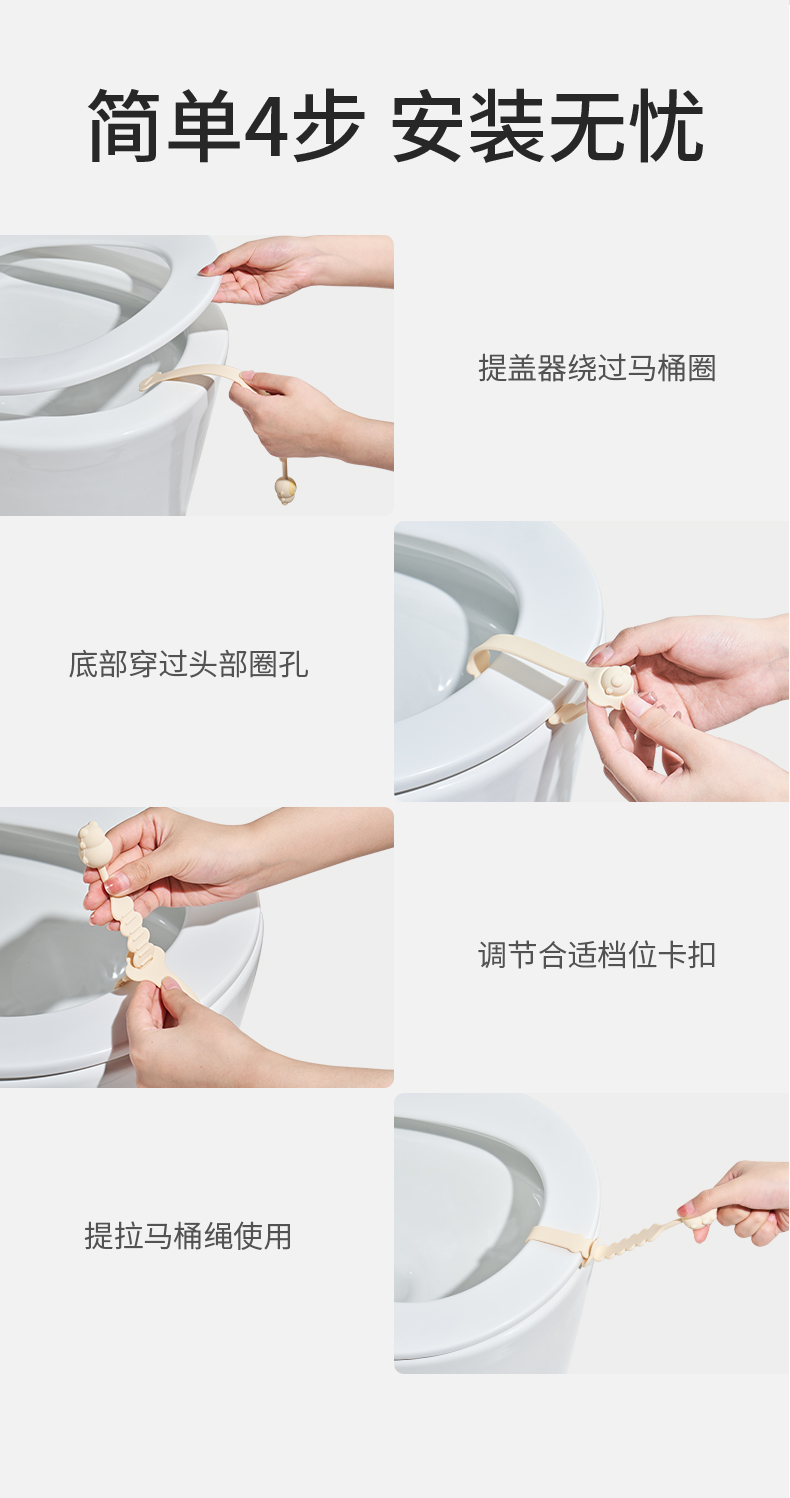 简单4步 安装无忧

提盖器绕过马桶圈

底部穿过头部圈孔

调节合适档位卡扣

提拉马桶绳使用