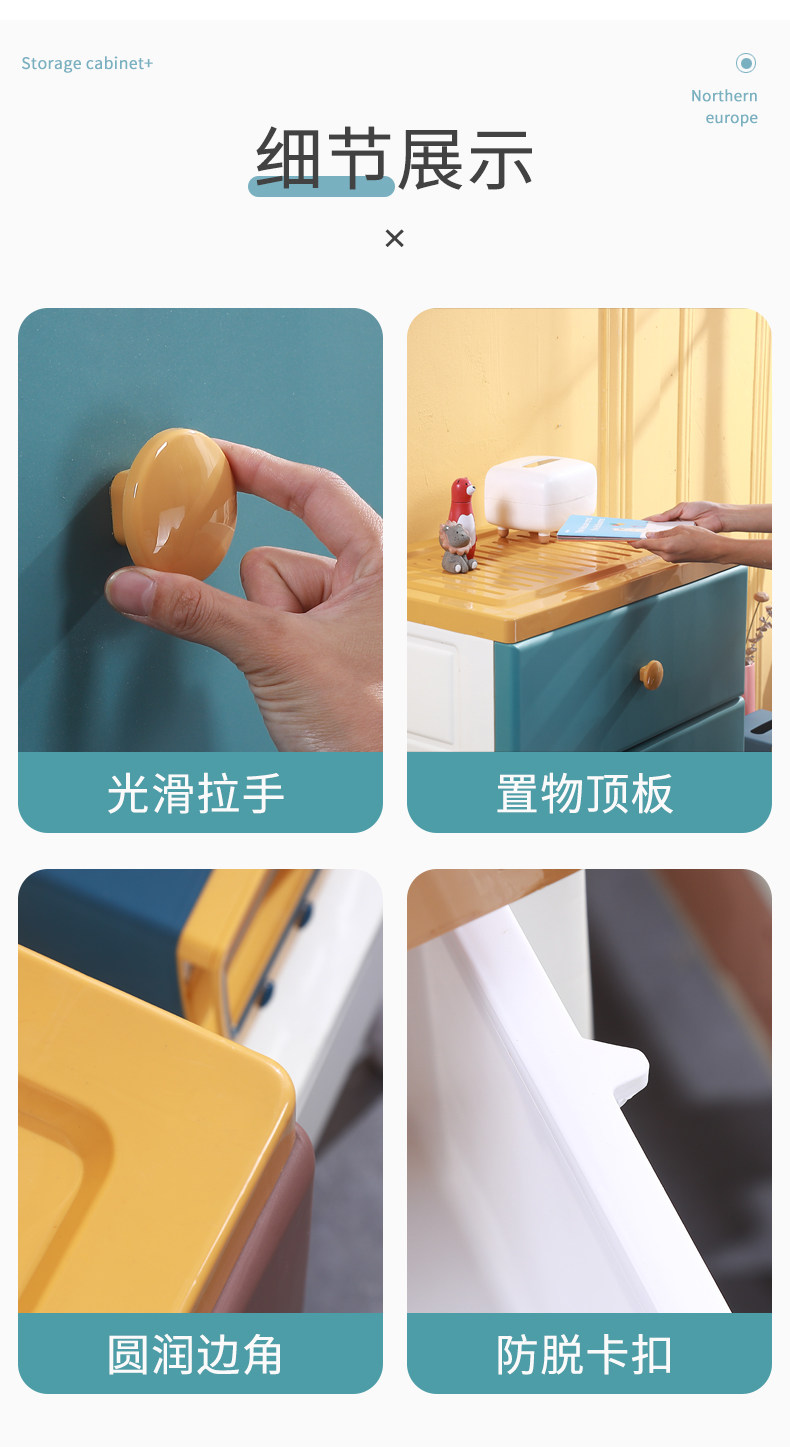 Storage cabinet+

Northern europe

细节展示

×

光滑拉手

置物顶板

圆润边角

防脱卡扣