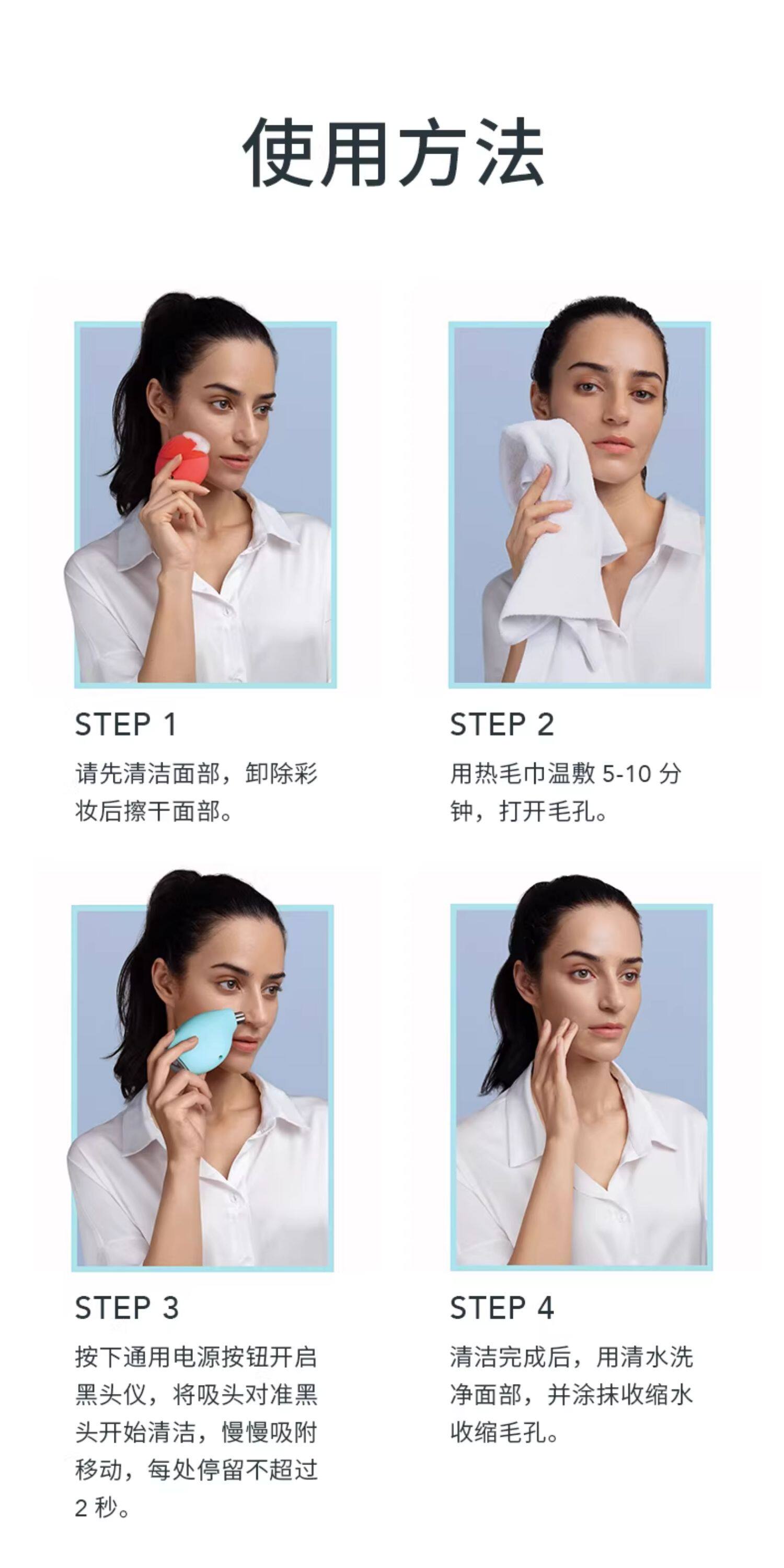 使用方法

STEP 1
请先清洁面部，卸除彩妆后擦干面部。

STEP 2
用热毛巾温敷 5-10 分钟，打开毛孔。

STEP 3
按下通用电源按钮开启黑头仪，将吸头对准黑头开始清洁，慢慢吸附移动，每处停留不超过 2 秒。

STEP 4
清洁完成后，用清水洗净面部，并涂抹收缩水收缩毛孔。