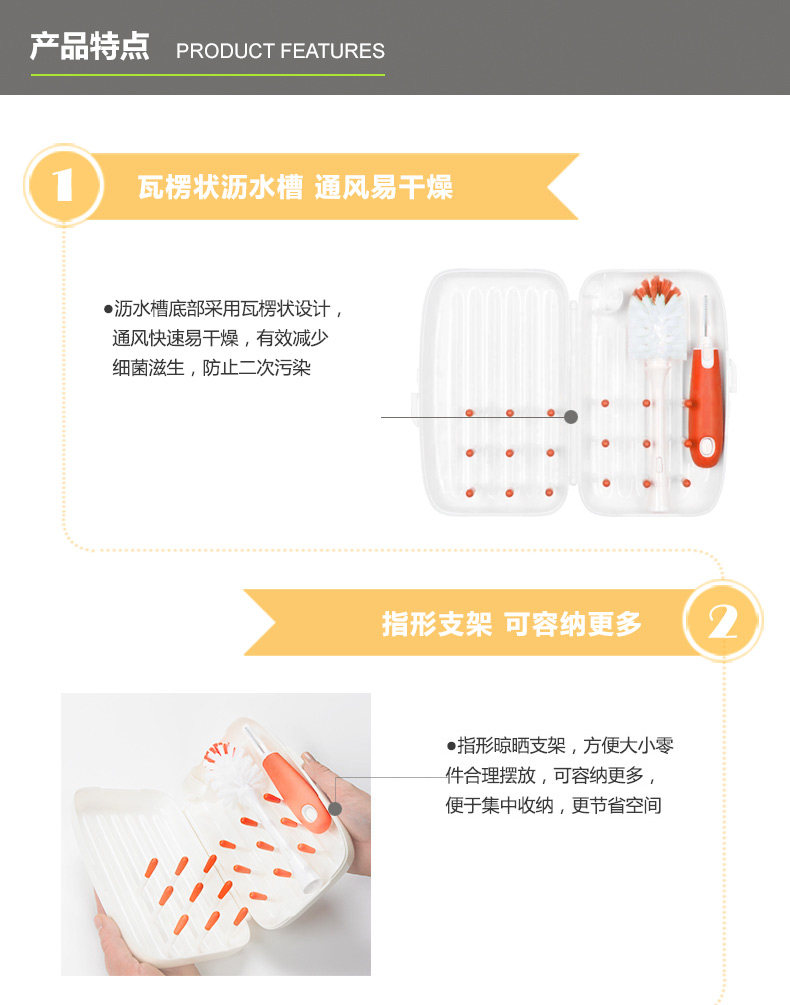 产品特点 PRODUCT FEATURES

1 瓦楞状沥水槽 通风易干燥

●沥水槽底部采用瓦楞状设计，通风快速易干燥，有效减少细菌滋生，防止二次污染

指形支架 可容纳更多 2

●指形晾晒支架，方便大小零件合理摆放，可容纳更多，便于集中收纳，更节省空间