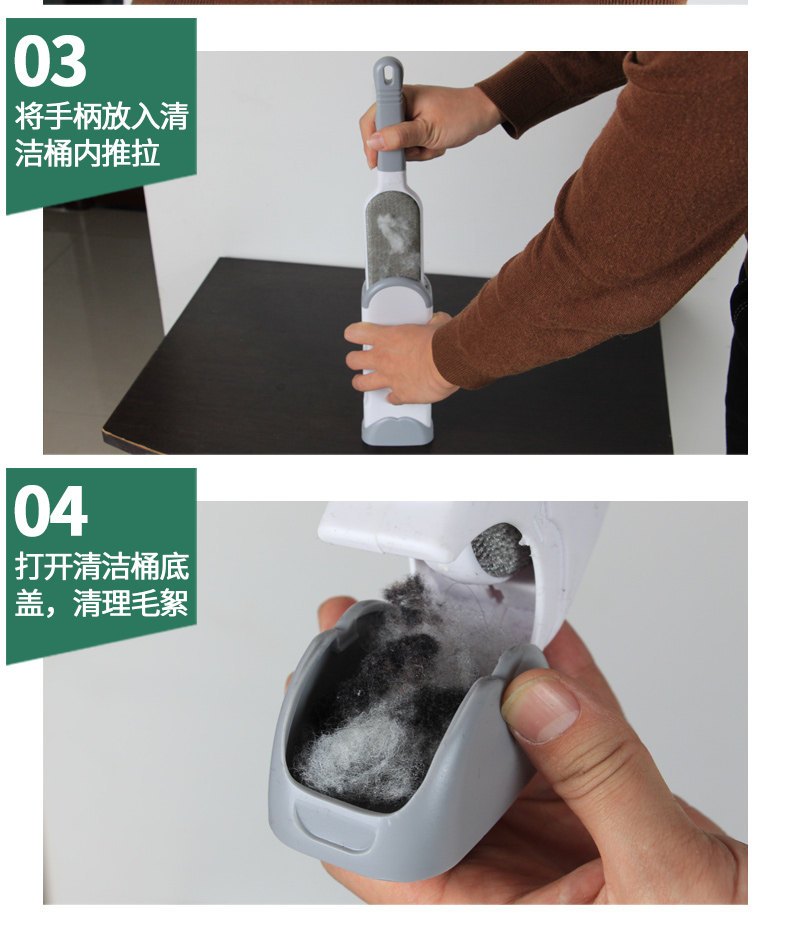 03
将手柄放入清洁桶内推拉

04
打开清洁桶底盖，清理毛絮