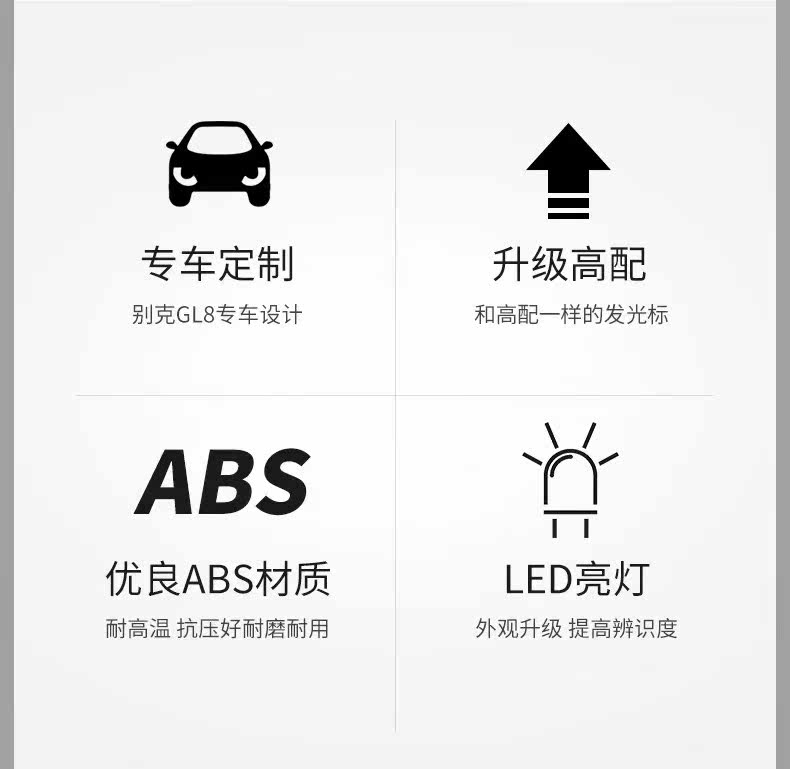 专车定制

别克GL8专车设计

升级高配

和高配一样的发光标

ABS

优良ABS材质

耐高温 抗压好耐磨耐用

LED亮灯

外观升级 提高辨识度