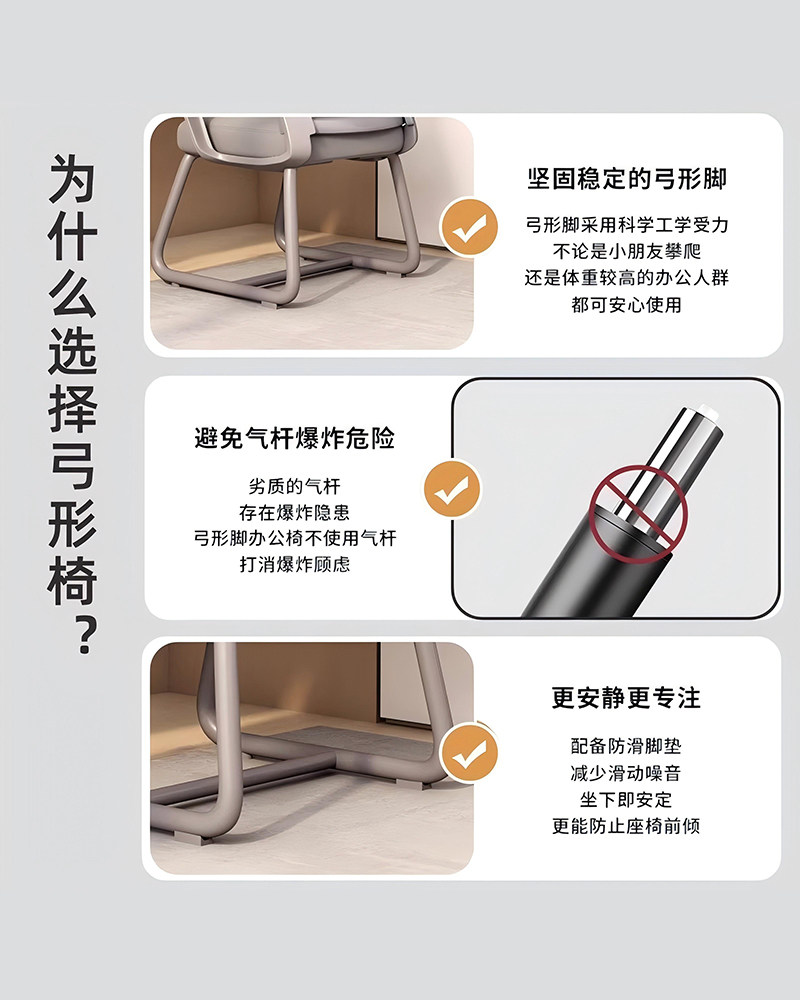 为什么选择弓形椅？

坚固稳定的弓形脚

弓形脚采用科学工学受力
不论是小朋友攀爬
还是体重较高的办公人群
都可安心使用

避免气杆爆炸危险

劣质的气杆
存在爆炸隐患
弓形脚办公椅不使用气杆
打消爆炸顾虑

更安静更专注

配备防滑脚垫
减少滑动噪音
坐下即安定
更能防止座椅前倾