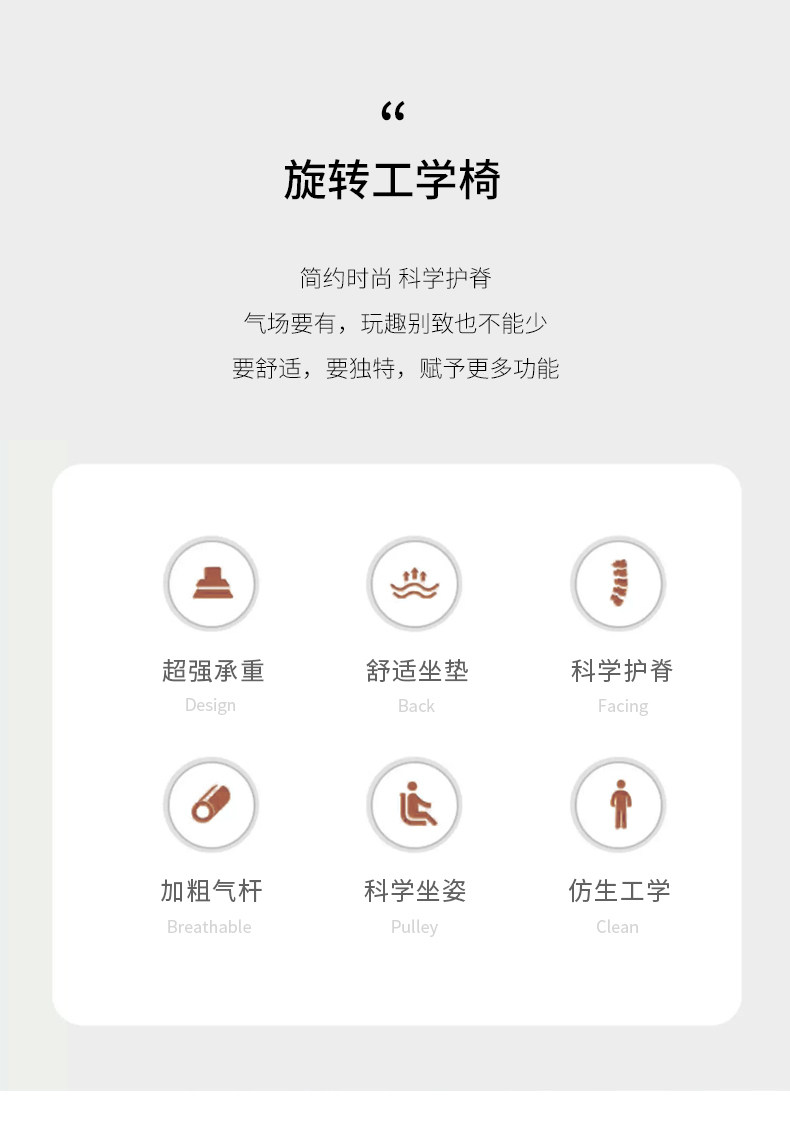 “

旋转工学椅

简约时尚 科学护脊

气场要有，玩趣别致也不能少

要舒适，要独特，赋予更多功能

超强承重
Design

舒适坐垫
Back

科学护脊
Facing

加粗气杆
Breathable

科学坐姿
Pulley

仿生工学
Clean