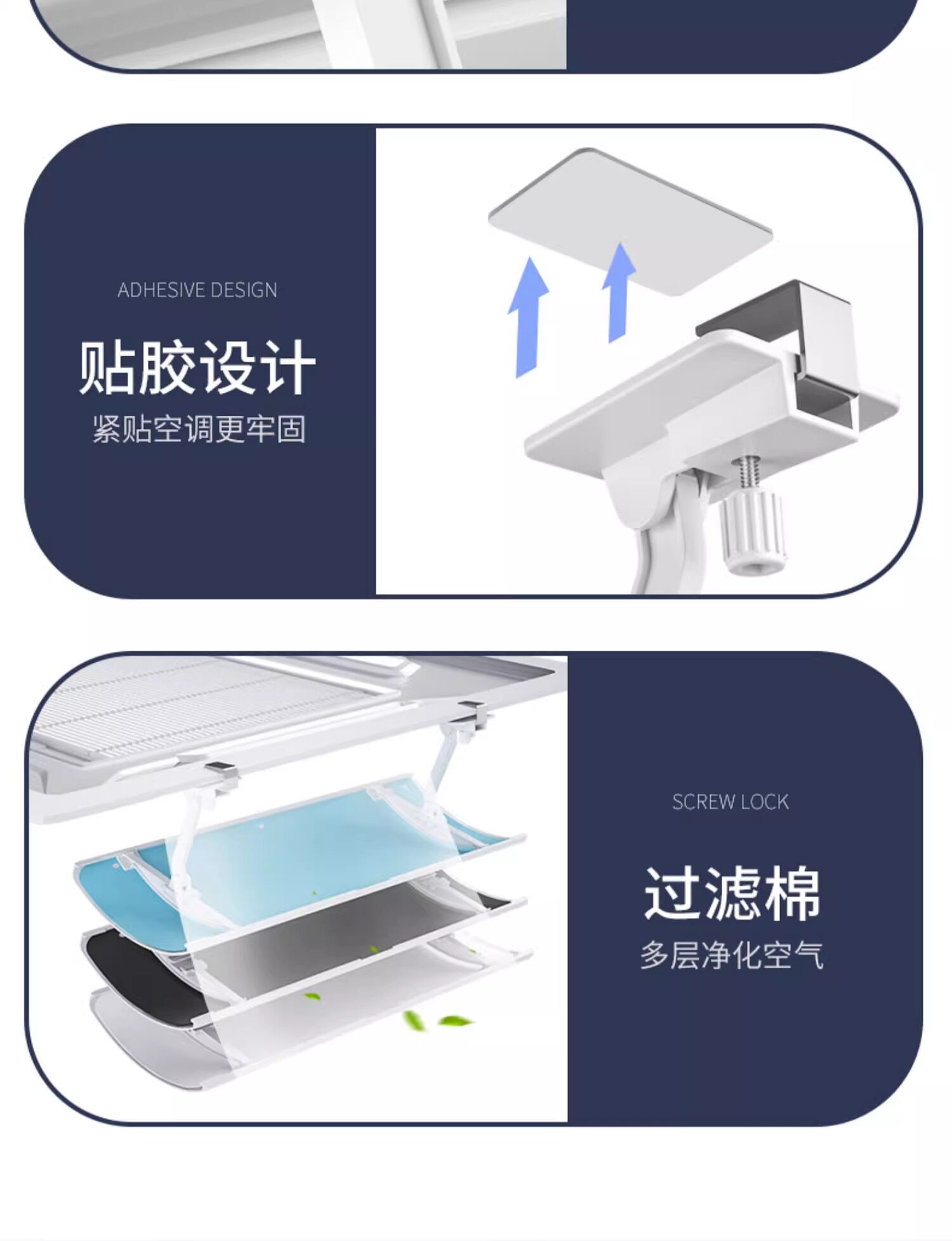 ADHESIVE DESIGN

贴胶设计

紧贴空调更牢固

SCREW LOCK

过滤棉

多层净化空气