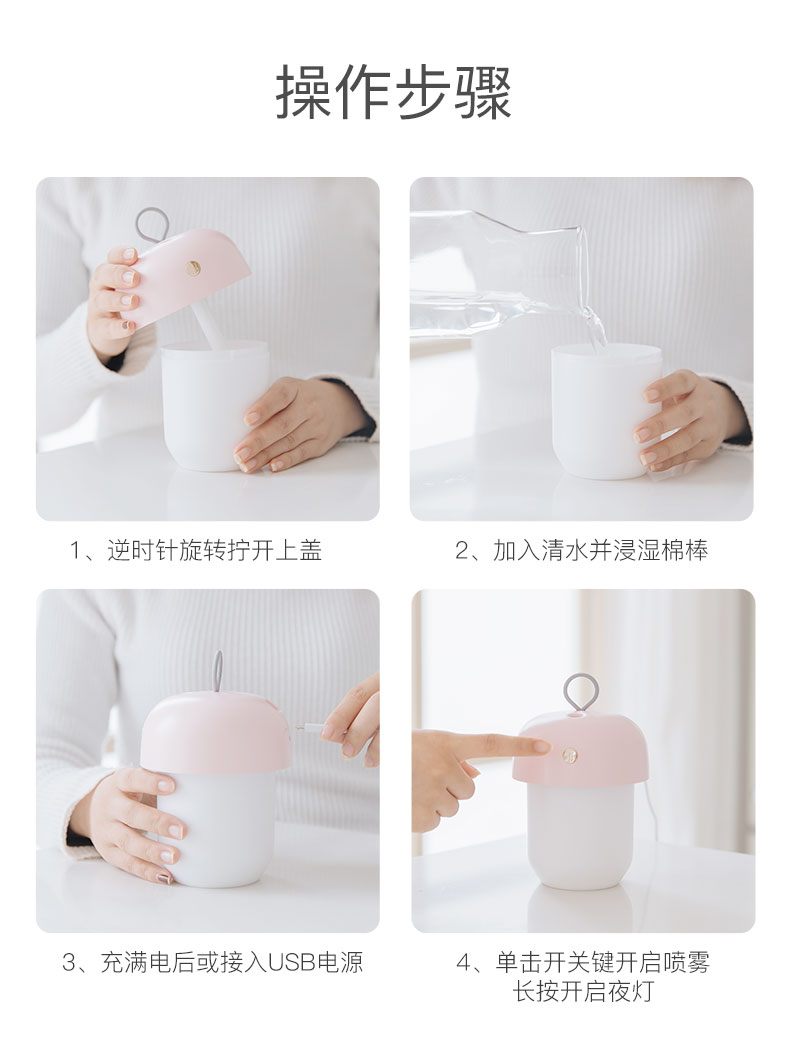 操作步骤

1、逆时针旋转拧开上盖

2、加入清水并浸湿棉棒

3、充满电后或接入USB电源

4、单击开关键开启喷雾
长按开启夜灯