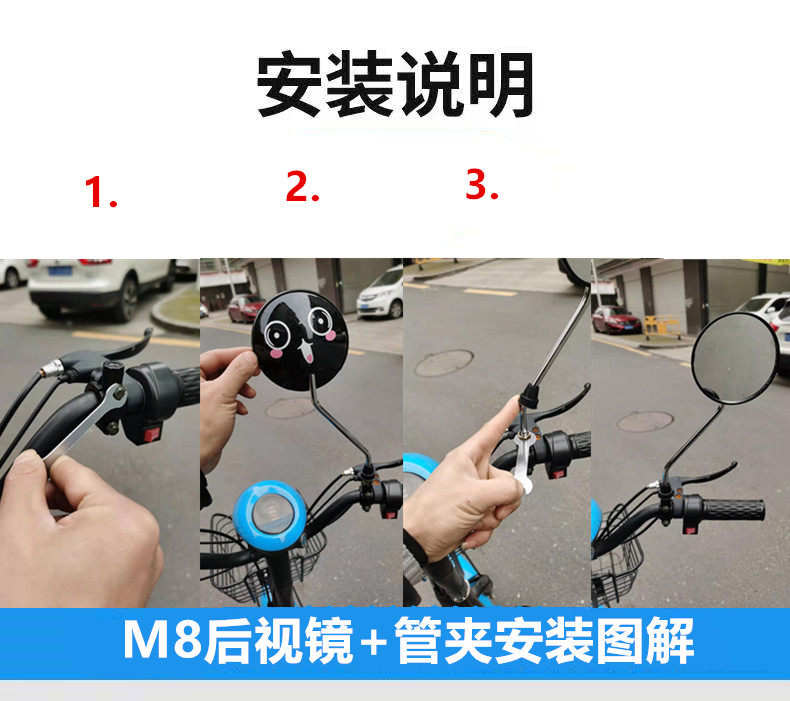 安装说明

1.

2.

3.

M8后视镜+管夹安装图解