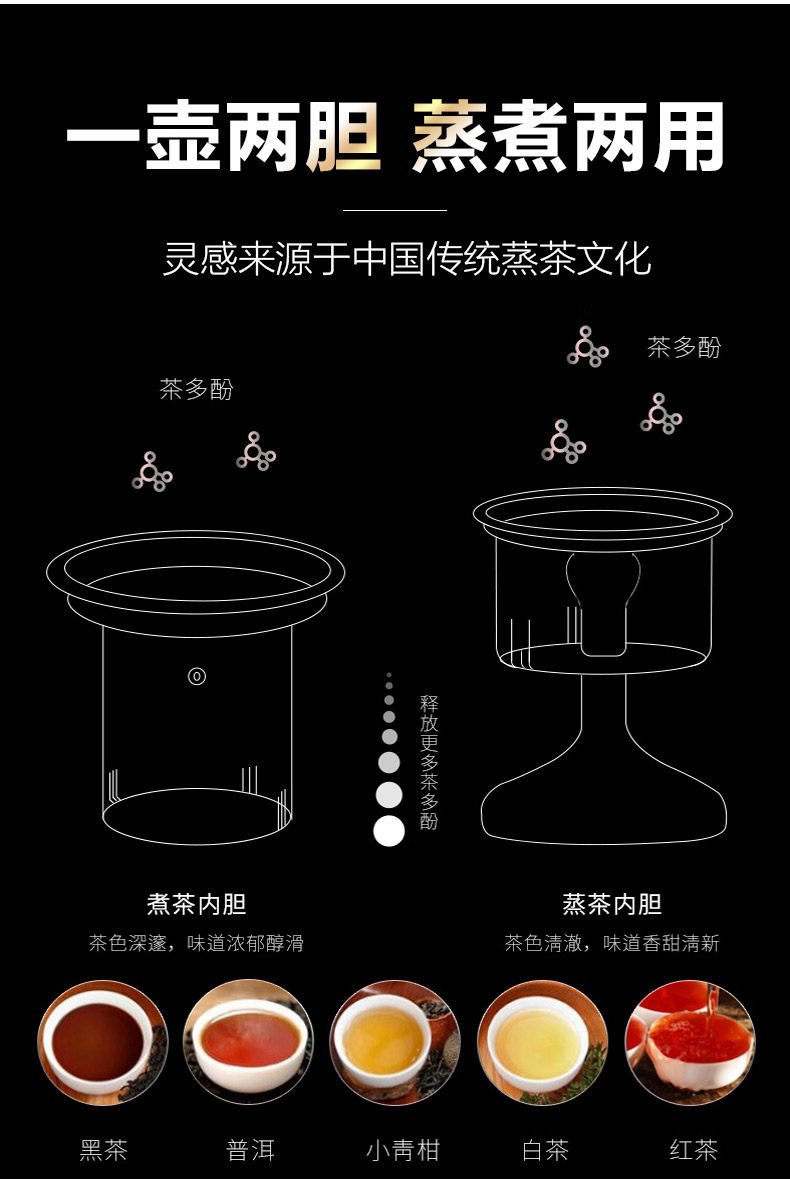 一壶两胆 蒸煮两用

灵感来源于中国传统蒸茶文化

茶多酚

茶多酚

释放更多茶多酚

煮茶内胆
茶色深邃，味道浓郁醇滑

蒸茶内胆
茶色清澈，味道香甜清新

黑茶 普洱 小青柑 白茶 红茶