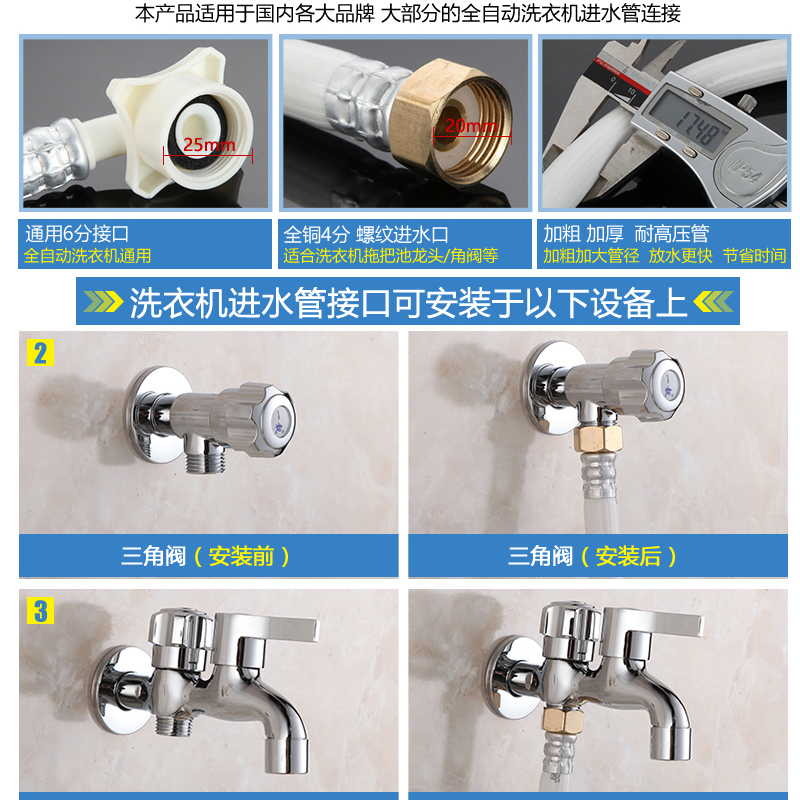 本产品适用于国内各大品牌 大部分的全自动洗衣机进水管连接

25mm

20mm

17.48

IP54

通用6分接口
全自动洗衣机通用

全铜4分 螺纹进水口
适合洗衣机拖把池龙头/角阀等

加粗 加厚 耐高压管
加粗加大管径 放水更快 节省时间

洗衣机进水管接口可安装于以下设备上

2

三角阀（安装前）

三角阀（安装后）

3