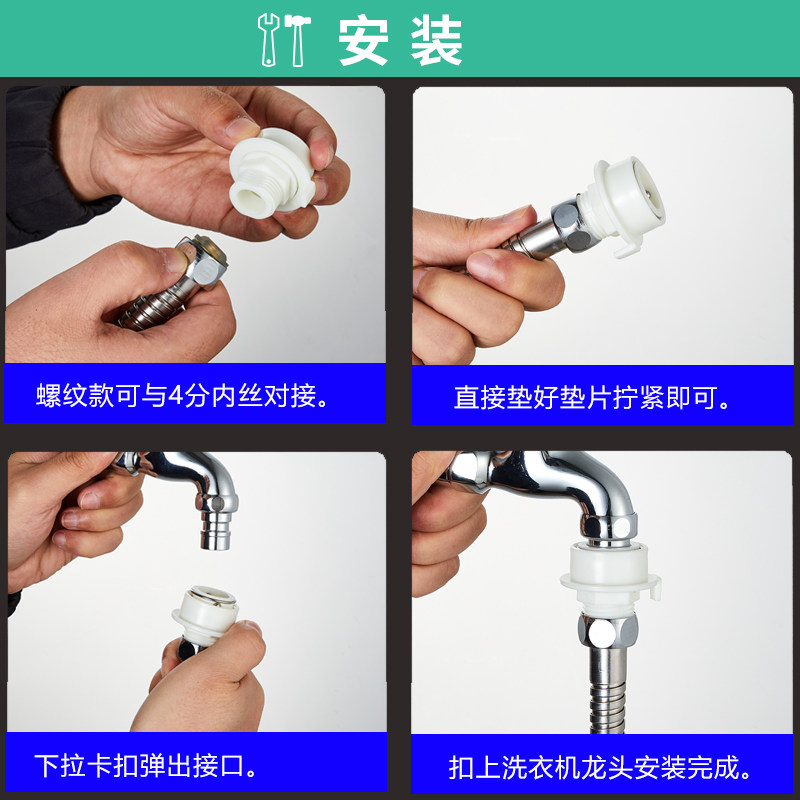 安装

螺纹款可与4分内丝对接。

直接垫好垫片拧紧即可。

下拉卡扣弹出接口。

扣上洗衣机龙头安装完成。