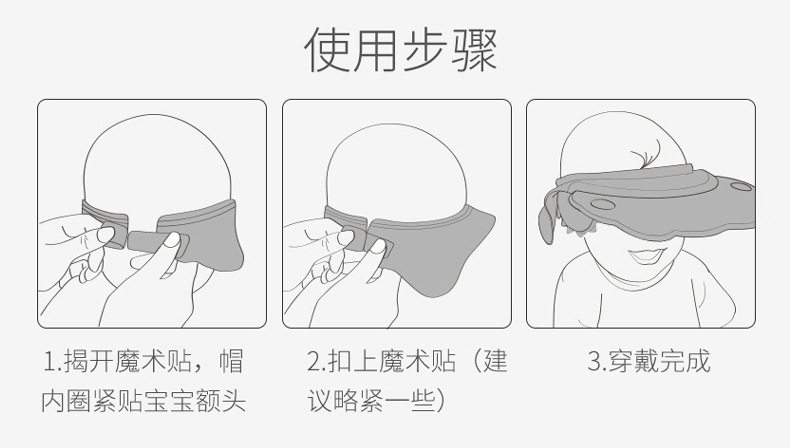 使用步骤

1.揭开魔术贴，帽内圈紧贴宝宝额头

2.扣上魔术贴（建议略紧一些）

3.穿戴完成