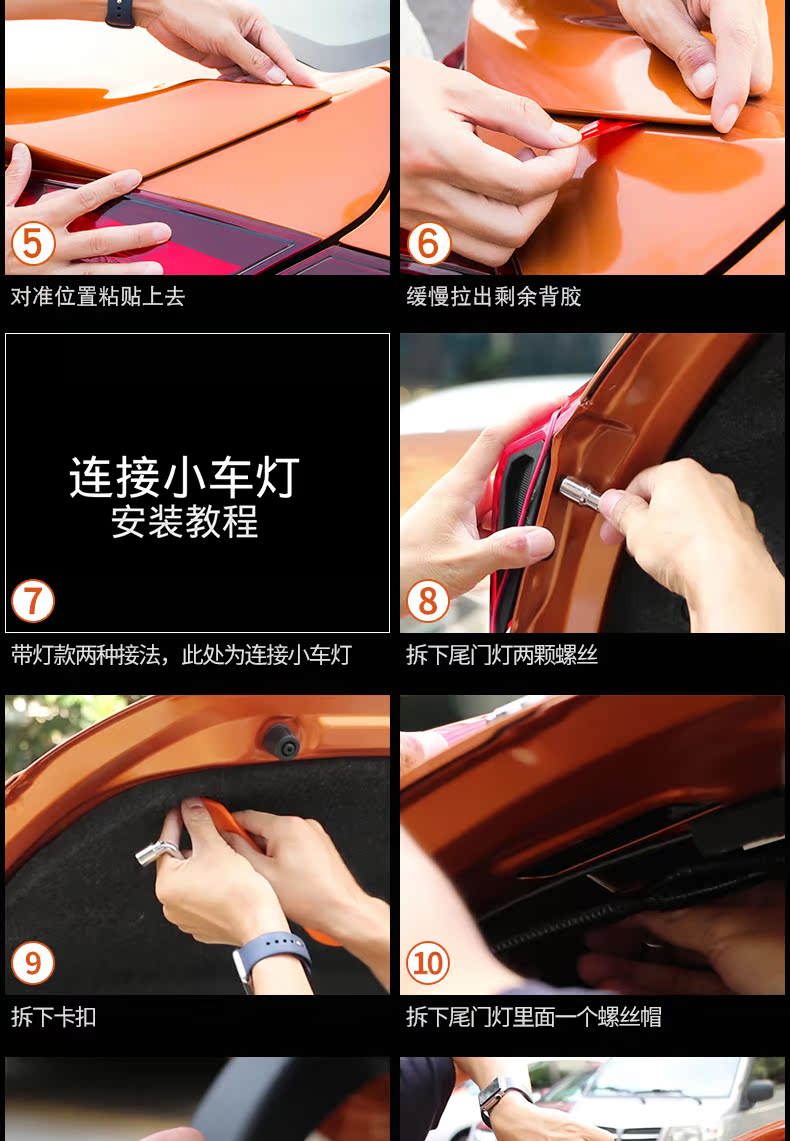 5
对准位置粘贴上去

6
缓慢拉出剩余背胶

连接小车灯
安装教程

7
带灯款两种接法，此处为连接小车灯

8
拆下尾门灯两颗螺丝

9
拆下卡扣

10
拆下尾门灯里面一个螺丝帽