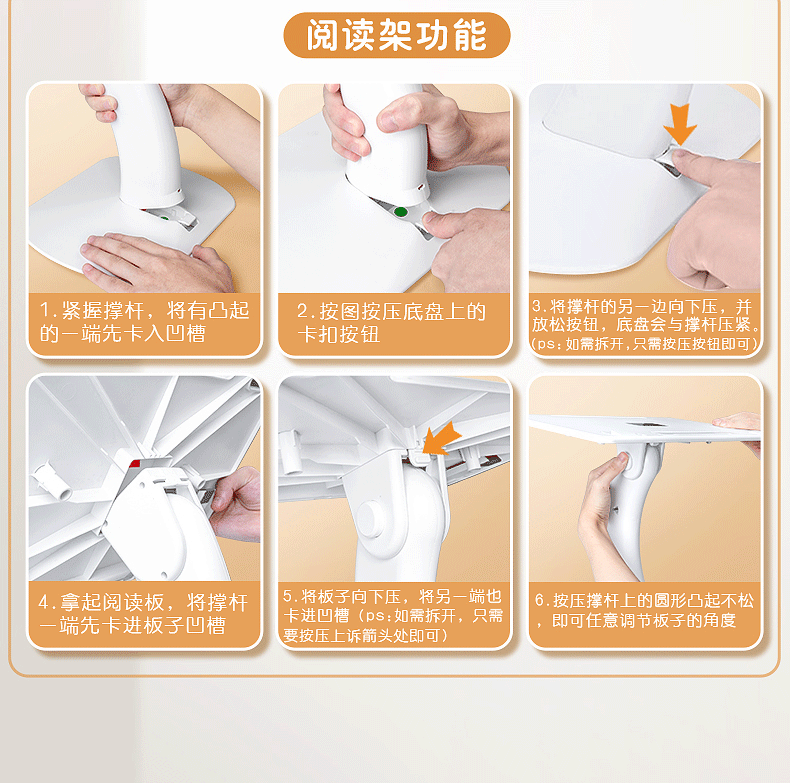 阅读架功能

1.紧握撑杆，将有凸起的一端先卡入凹槽

2.按图按压底盘上的卡扣按钮

3.将撑杆的另一边向下压，并放松按钮，底盘会与撑杆压紧。(ps：如需拆开，只需按压按钮即可)

4.拿起阅读板，将撑杆一端先卡进板子凹槽

5.将板子向下压，将另一端也卡进凹槽（ps：如需拆开，只需要按压上诉箭头处即可）

6.按压撑杆上的圆形凸起不松，即可任意调节板子的角度