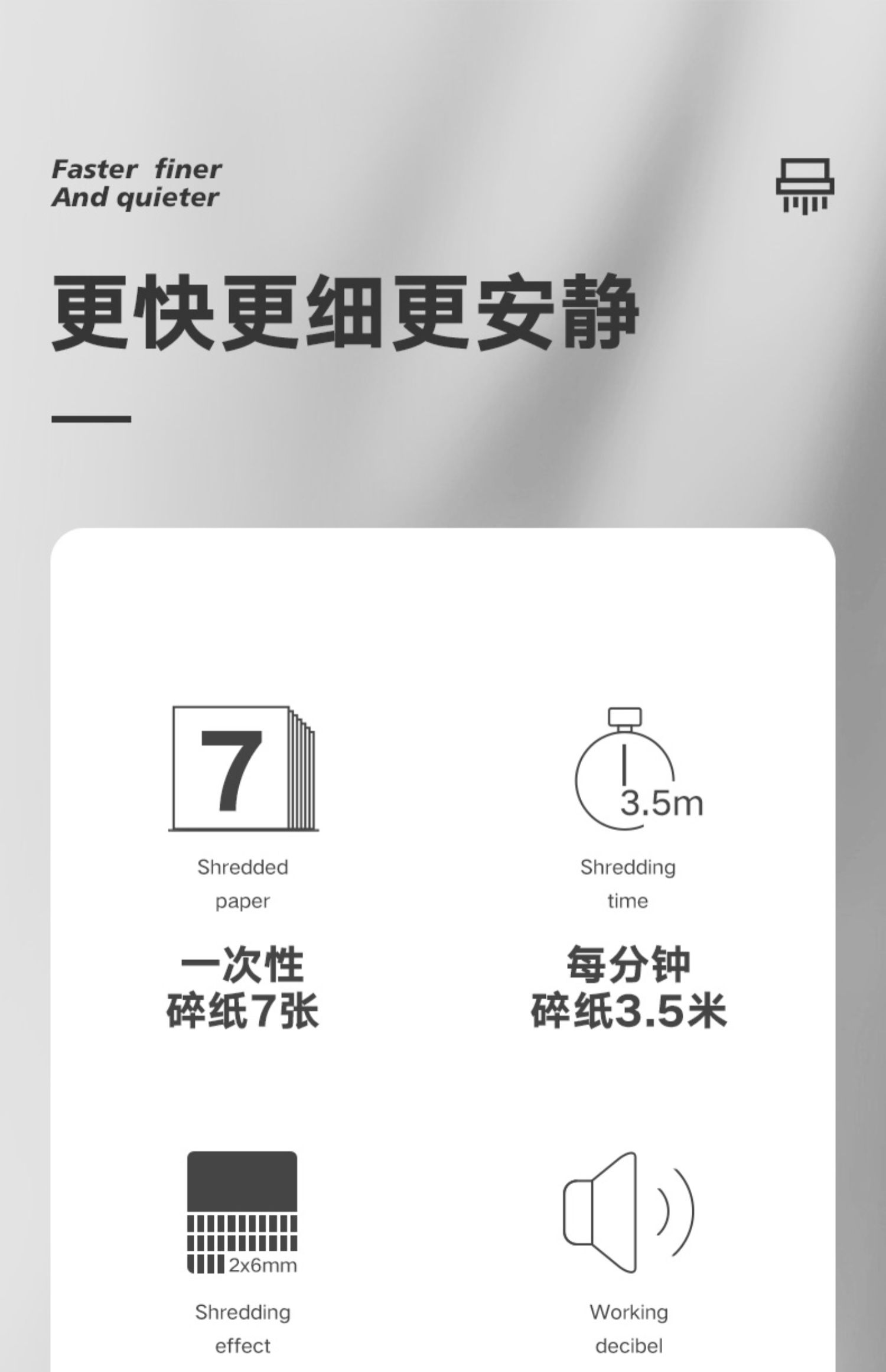 Faster finer
And quieter

更快更细更安静

7

Shredded
paper

一次性
碎纸7张

3.5m

Shredding
time

每分钟
碎纸3.5米

2x6mm

Shredding
effect

Working
decibel