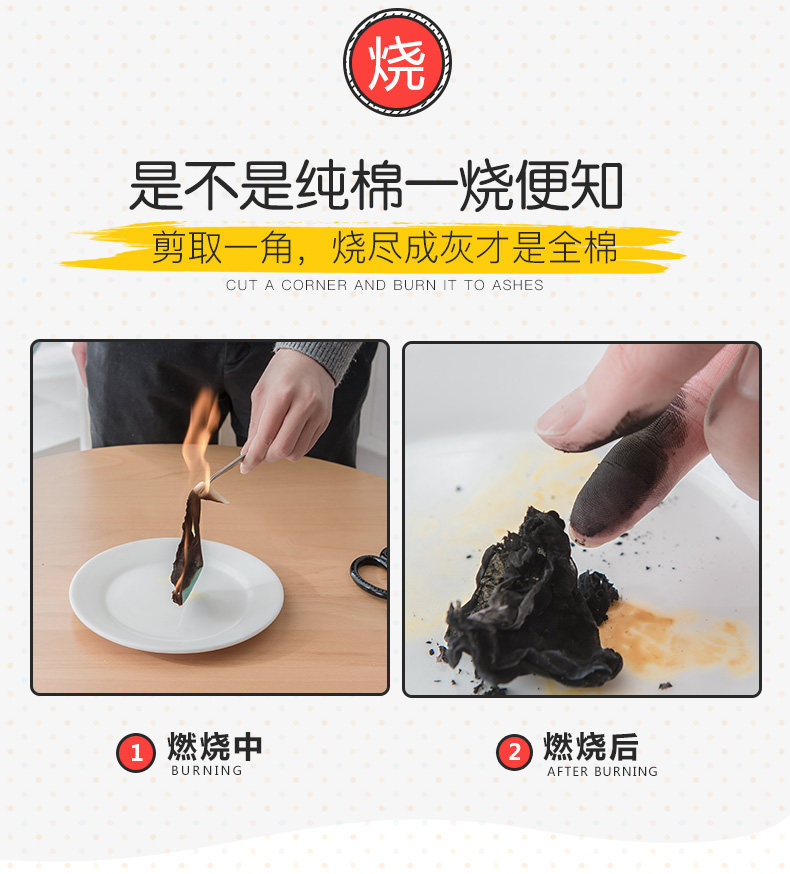 烧

是不是纯棉一烧便知

剪取一角，烧尽成灰才是全棉

CUT A CORNER AND BURN IT TO ASHES

1 燃烧中
BURNING

2 燃烧后
AFTER BURNING