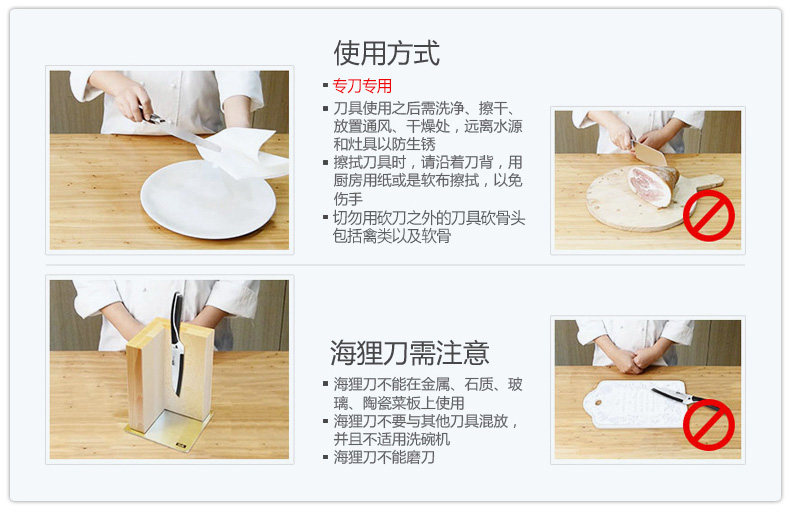 使用方式

▪ 专刀专用
▪ 刀具使用之后需洗净、擦干、放置通风、干燥处，远离水源和灶具以防生锈
▪ 擦拭刀具时，请沿着刀背，用厨房用纸或是软布擦拭，以免伤手
▪ 切勿用砍刀之外的刀具砍骨头包括禽类以及软骨

海狸刀需注意

▪ 海狸刀不能在金属、石质、玻璃、陶瓷菜板上使用
▪ 海狸刀不要与其他刀具混放，并且不适用洗碗机
▪ 海狸刀不能磨刀