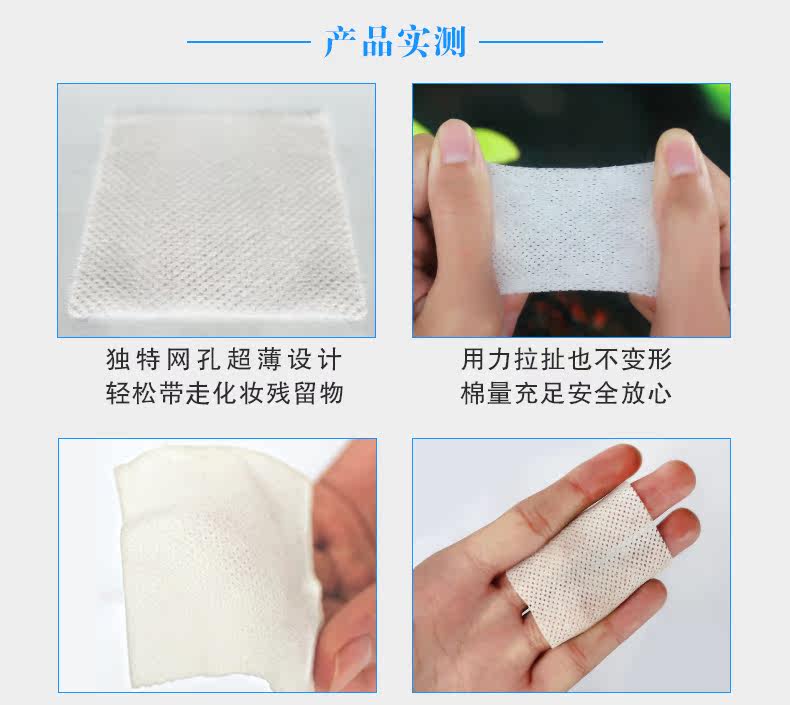 产品实测

独特网孔超薄设计
轻松带走化妆残留物

用力拉扯也不变形
棉量充足安全放心