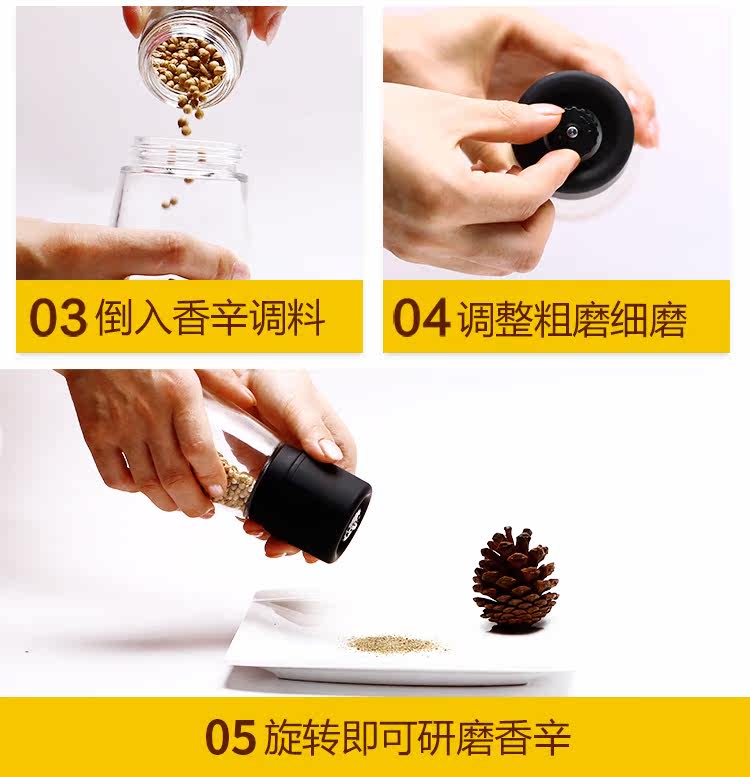 03 倒入香辛调料

04 调整粗磨细磨

05 旋转即可研磨香辛