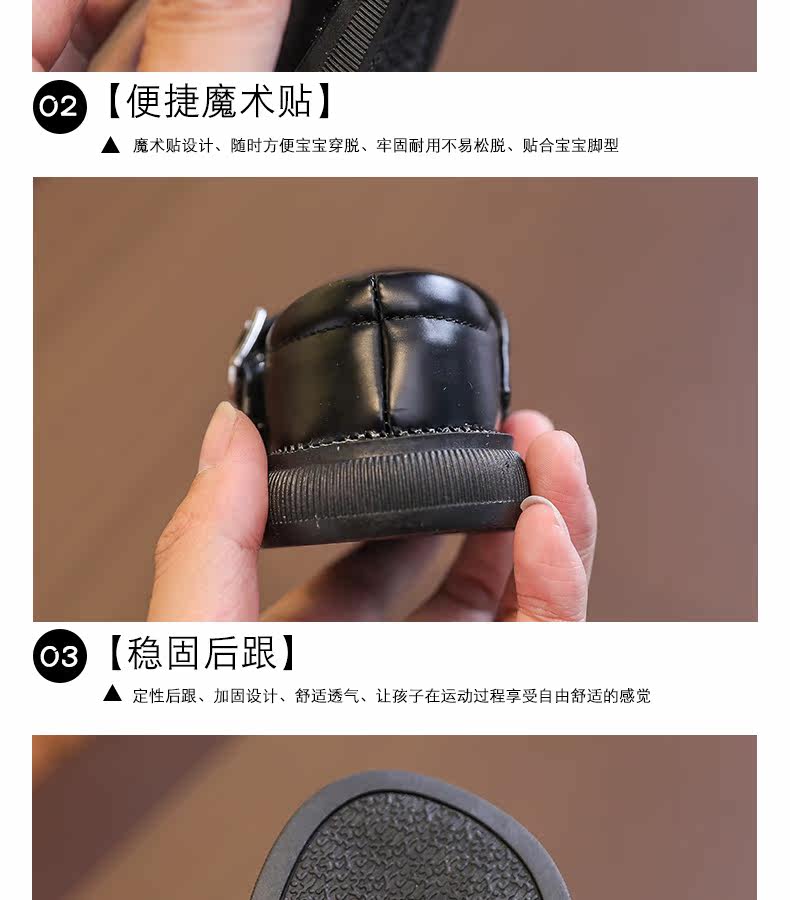 02 【便捷魔术贴】

▲ 魔术贴设计、随时方便宝宝穿脱、牢固耐用不易松脱、贴合宝宝脚型

03 【稳固后跟】

▲ 定性后跟、加固设计、舒适透气、让孩子在运动过程享受自由舒适的感觉