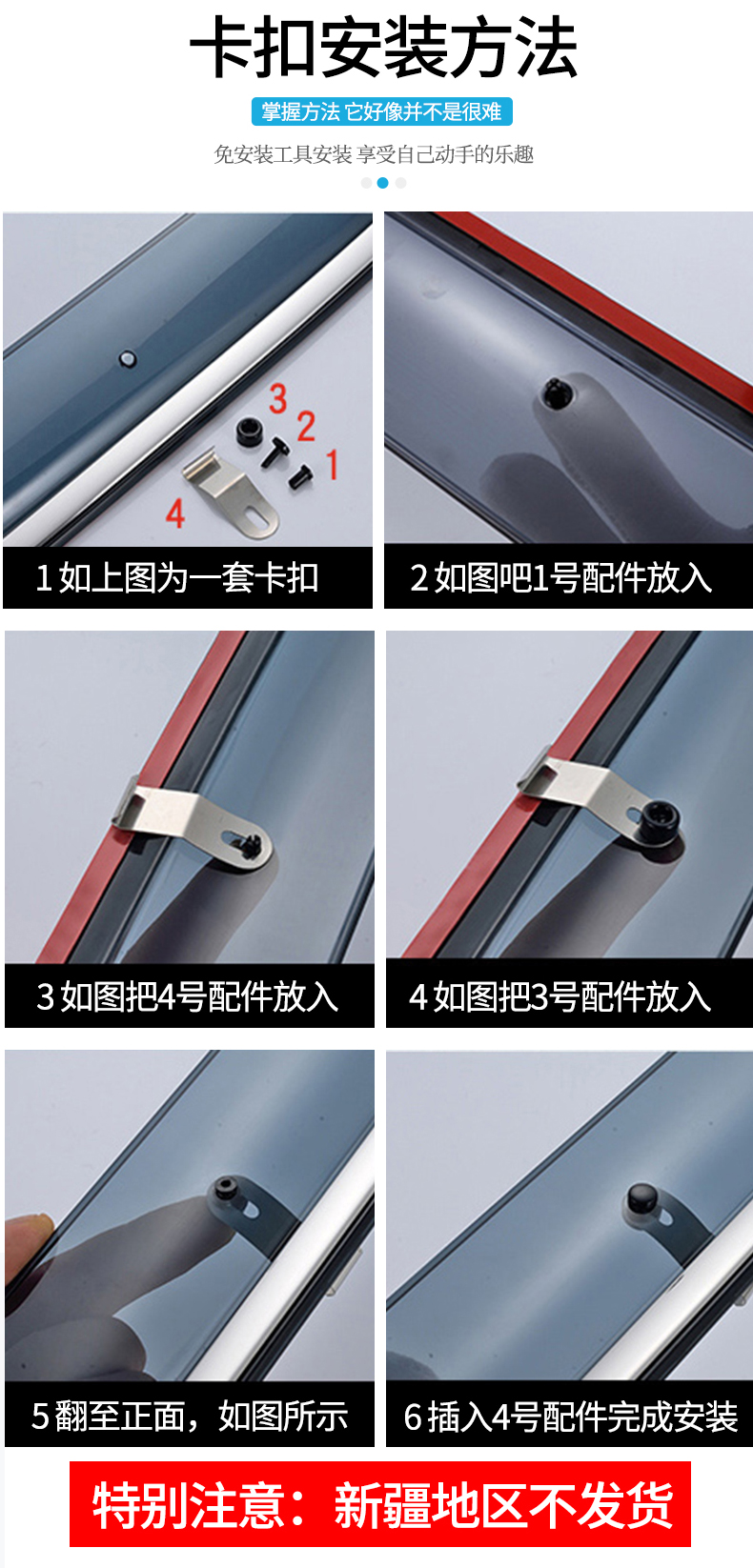 卡扣安装方法

掌握方法 它好像并不是很难

免安装工具安装 享受自己动手的乐趣

3
2
1
4

1 如上图为一套卡扣

2 如图吧1号配件放入

3 如图把4号配件放入

4 如图把3号配件放入

5 翻至正面，如图所示

6 插入4号配件完成安装

特别注意：新疆地区不发货