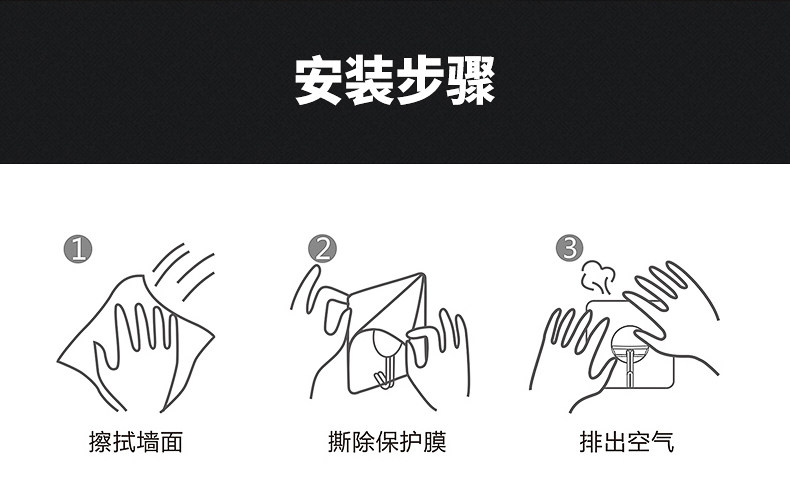 安装步骤

1
擦拭墙面

2
撕除保护膜

3
排出空气