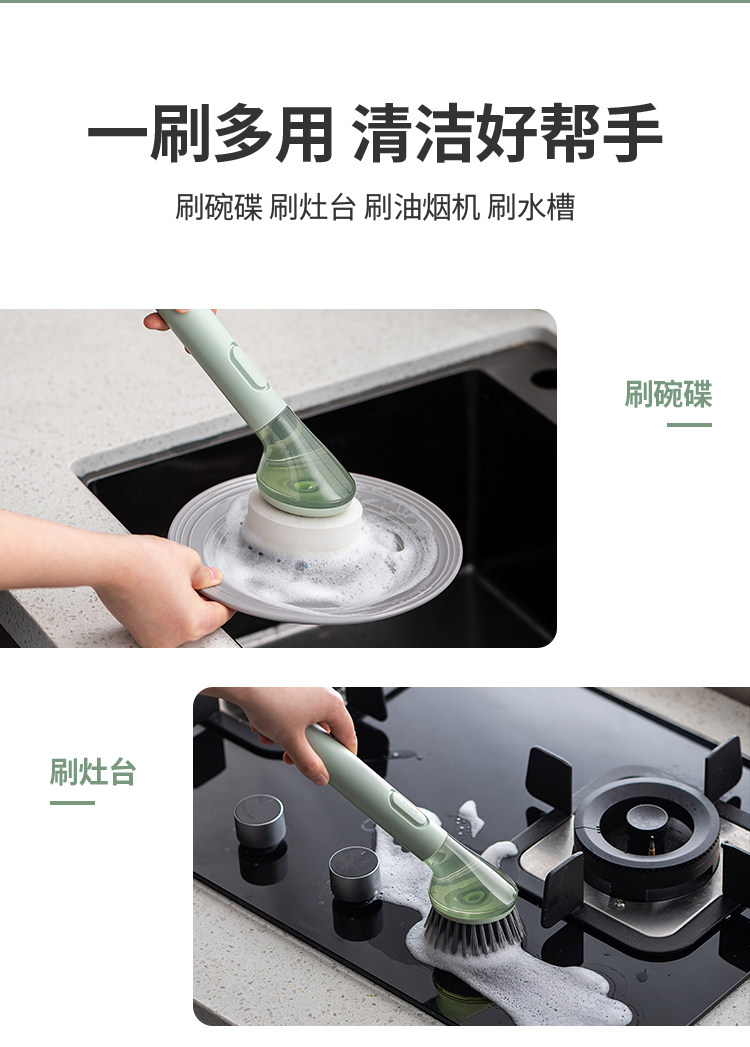 一刷多用 清洁好帮手

刷碗碟 刷灶台 刷油烟机 刷水槽

刷碗碟

刷灶台