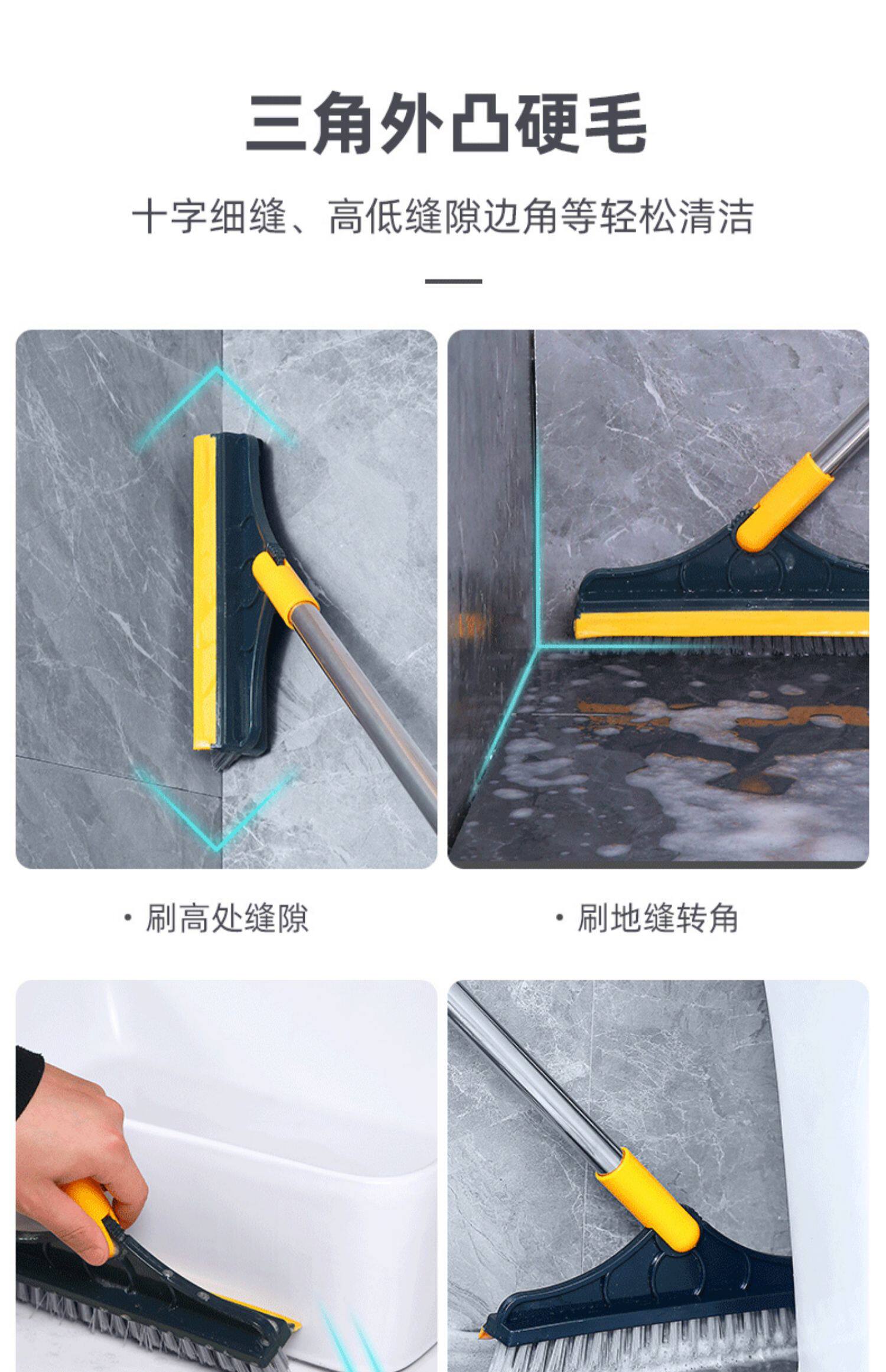 三角外凸硬毛

十字细缝、高低缝隙边角等轻松清洁

· 刷高处缝隙

· 刷地缝转角