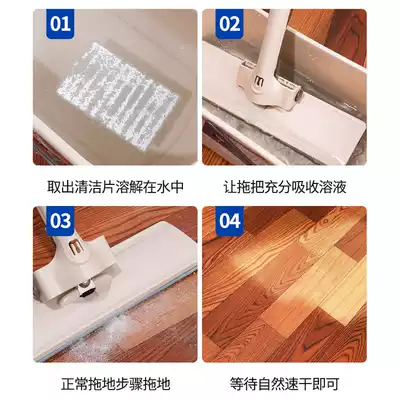 01

取出清洁片溶解在水中

02

让拖把充分吸收溶液

03

正常拖地步骤拖地

04

等待自然速干即可