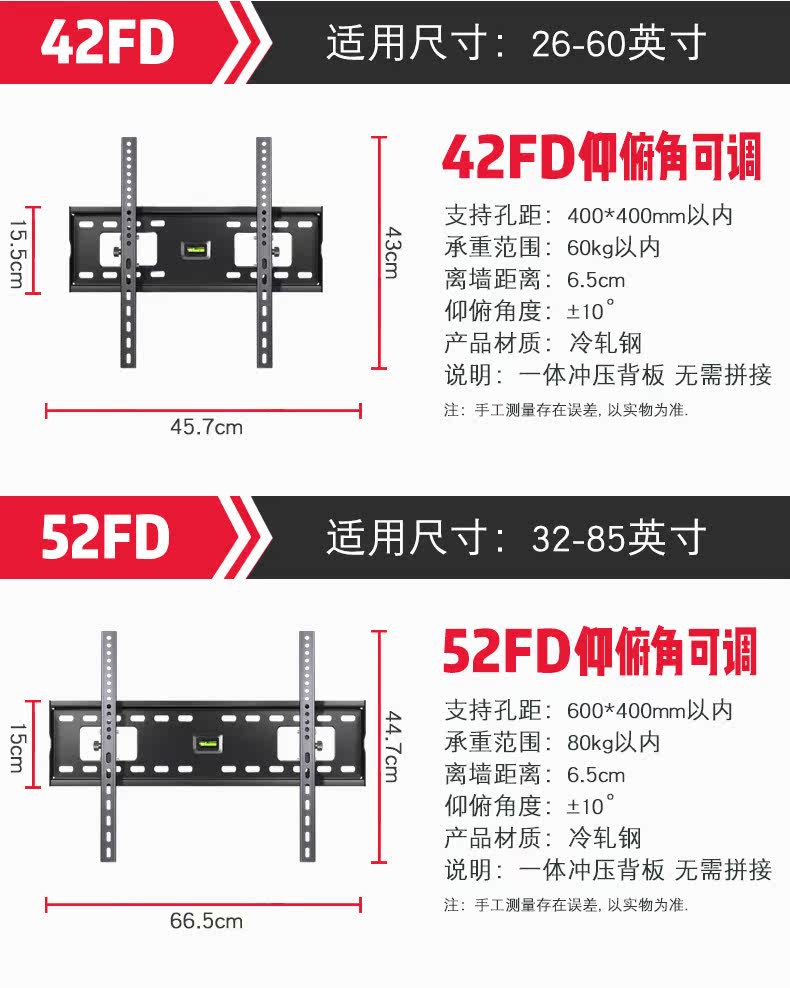 42FD

适用尺寸：26-60英寸

15.5cm

43cm

45.7cm

42FD仰俯角可调

支持孔距：400*400mm以内
承重范围：60kg以内
离墙距离：6.5cm
仰俯角度：±10°
产品材质：冷轧钢
说明：一体冲压背板 无需拼接

注：手工测量存在误差，以实物为准.

52FD

适用尺寸：32-85英寸

15cm

44.7cm

66.5cm

52FD仰俯角可调

支持孔距：600*400mm以内
承重范围：80kg以内
离墙距离：6.5cm
仰俯角度：±10°
产品材质：冷轧钢
说明：一体冲压背板 无需拼接

注：手工测量存在误差，以实物为准.