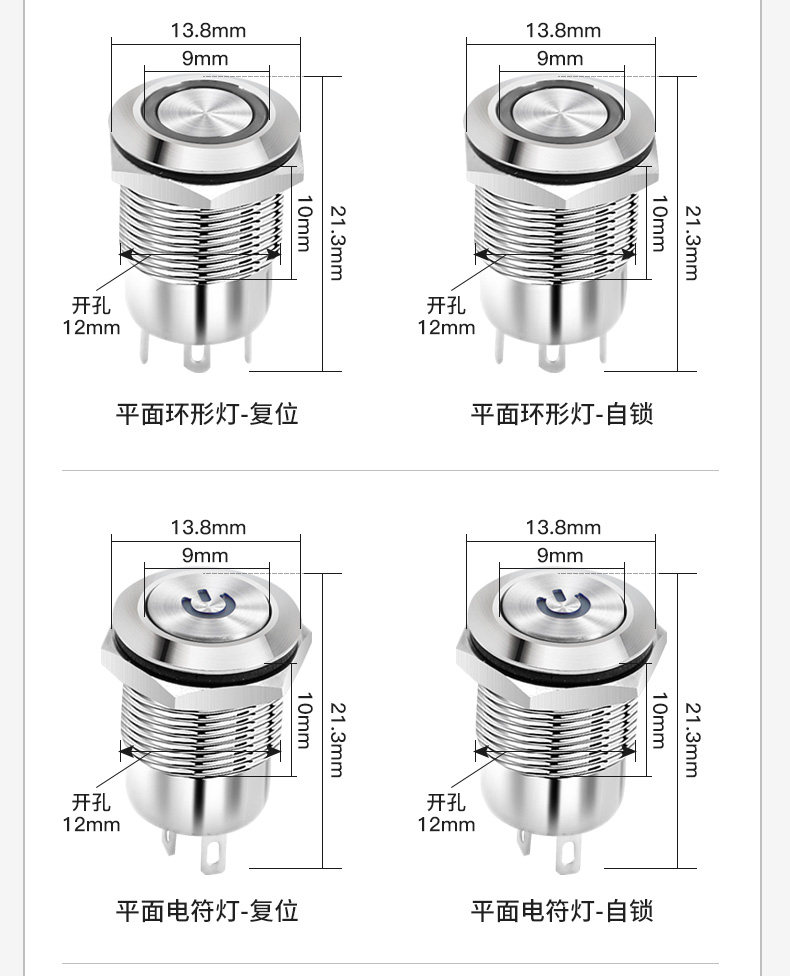 13.8mm
9mm
10mm
21.3mm
开孔
12mm

平面环形灯-复位

13.8mm
9mm
10mm
21.3mm
开孔
12mm

平面环形灯-自锁

13.8mm
9mm
10mm
21.3mm
开孔
12mm

平面电符灯-复位

13.8mm
9mm
10mm
21.3mm
开孔
12mm

平面电符灯-自锁