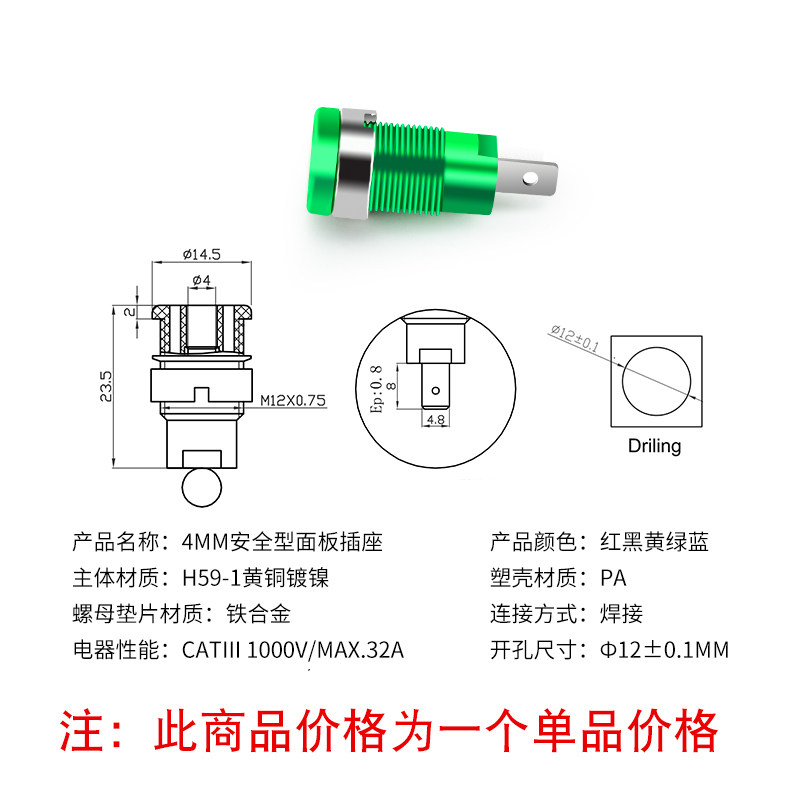 ø14.5
ø4
2
23.5
M12X0.75

Ep:0.8
8
4.8

ø12±0.1

Driling

产品名称：4MM安全型面板插座
主体材质：H59-1黄铜镀镍
螺母垫片材质：铁合金
电器性能：CATIII 1000V/MAX.32A

产品颜色：红黑黄绿蓝
塑壳材质：PA
连接方式：焊接
开孔尺寸：Φ12±0.1MM

注：此商品价格为一个单品价格