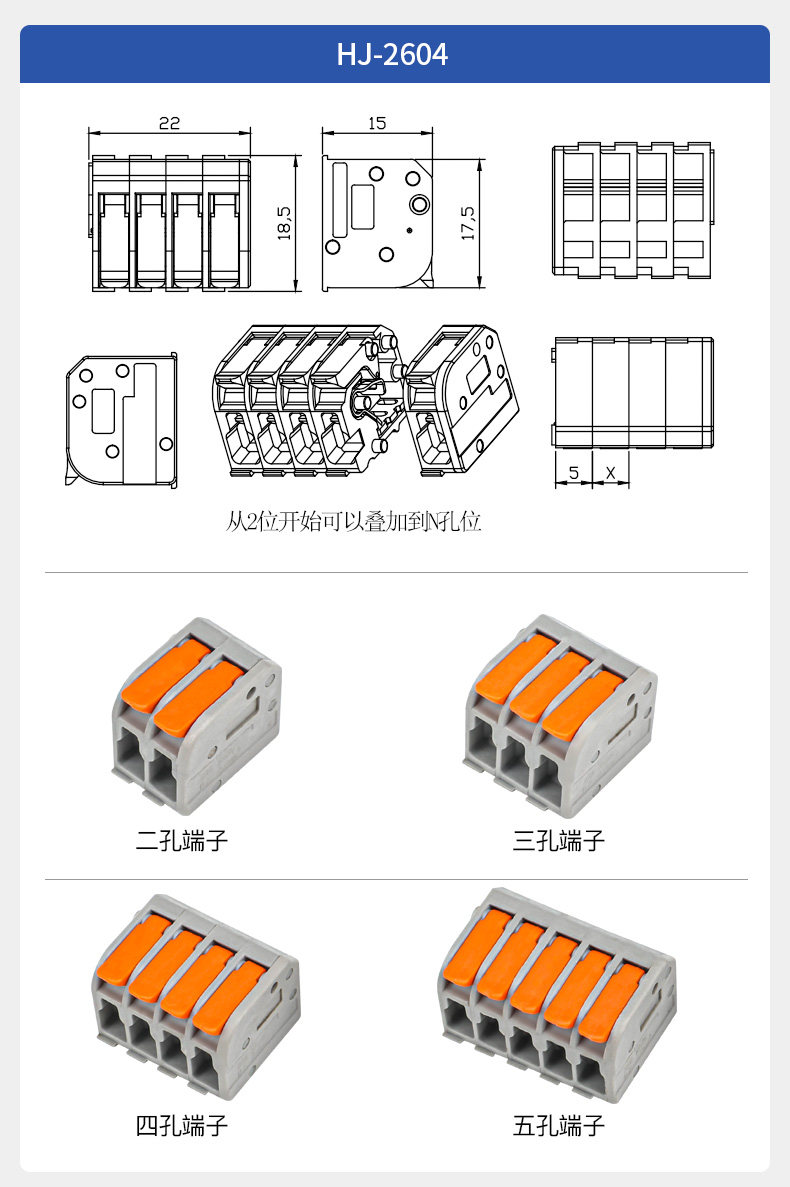 HJ-2604

22

18,5

15

17,5

5

X

从2位开始可以叠加到N孔位

二孔端子

三孔端子

四孔端子

五孔端子