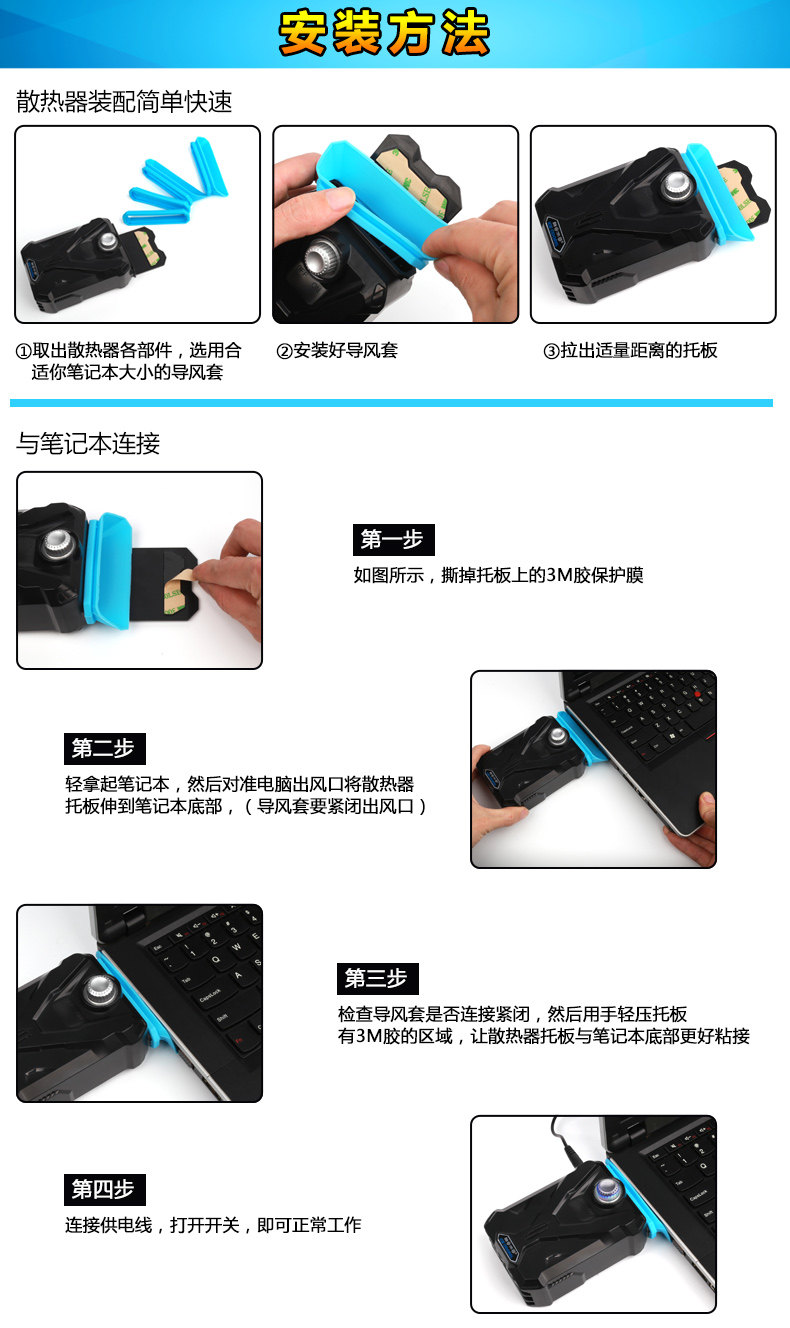 安装方法

散热器装配简单快速

①取出散热器各部件，选用合适你笔记本大小的导风套

②安装好导风套

③拉出适量距离的托板

与笔记本连接

第一步
如图所示，撕掉托板上的3M胶保护膜

第二步
轻拿起笔记本，然后对准电脑出风口将散热器托板伸到笔记本底部，（导风套要紧闭出风口）

第三步
检查导风套是否连接紧闭，然后用手轻压托板有3M胶的区域，让散热器托板与笔记本底部更好粘接

第四步
连接供电线，打开开关，即可正常工作