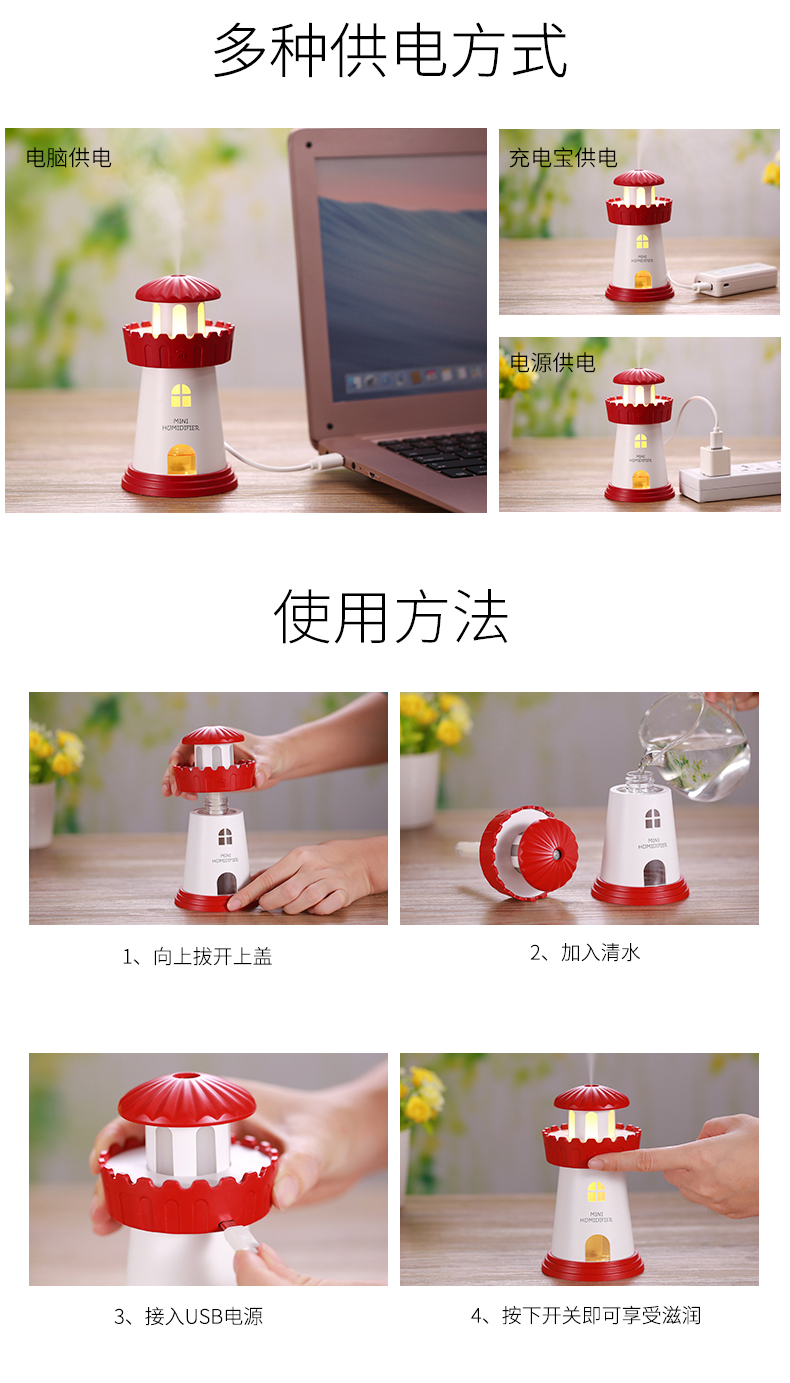 多种供电方式

电脑供电

MINI HOMIDIFIER

充电宝供电

电源供电

使用方法

MINI HOMIDIFIER

1、向上拔开上盖

MINI HOMIDIFIER

2、加入清水

3、接入USB电源

MINI HOMIDIFIER

4、按下开关即可享受滋润