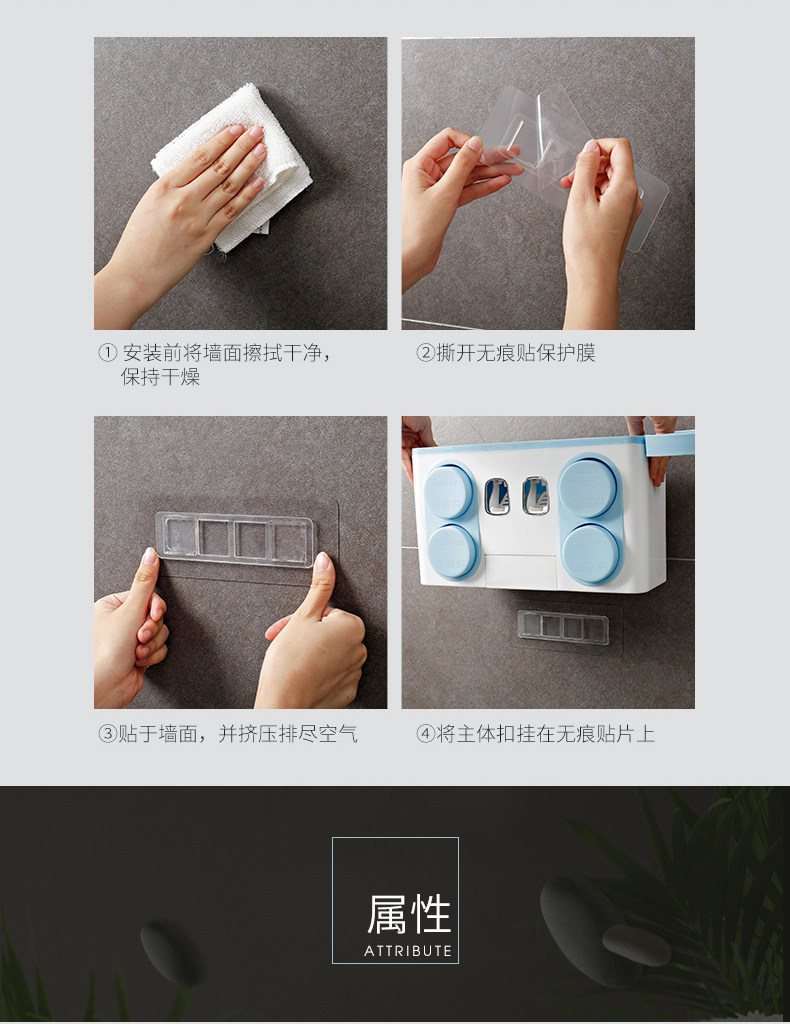 ① 安装前将墙面擦拭干净，保持干燥

②撕开无痕贴保护膜

③贴于墙面，并挤压排尽空气

④将主体扣挂在无痕贴片上

属性
ATTRIBUTE