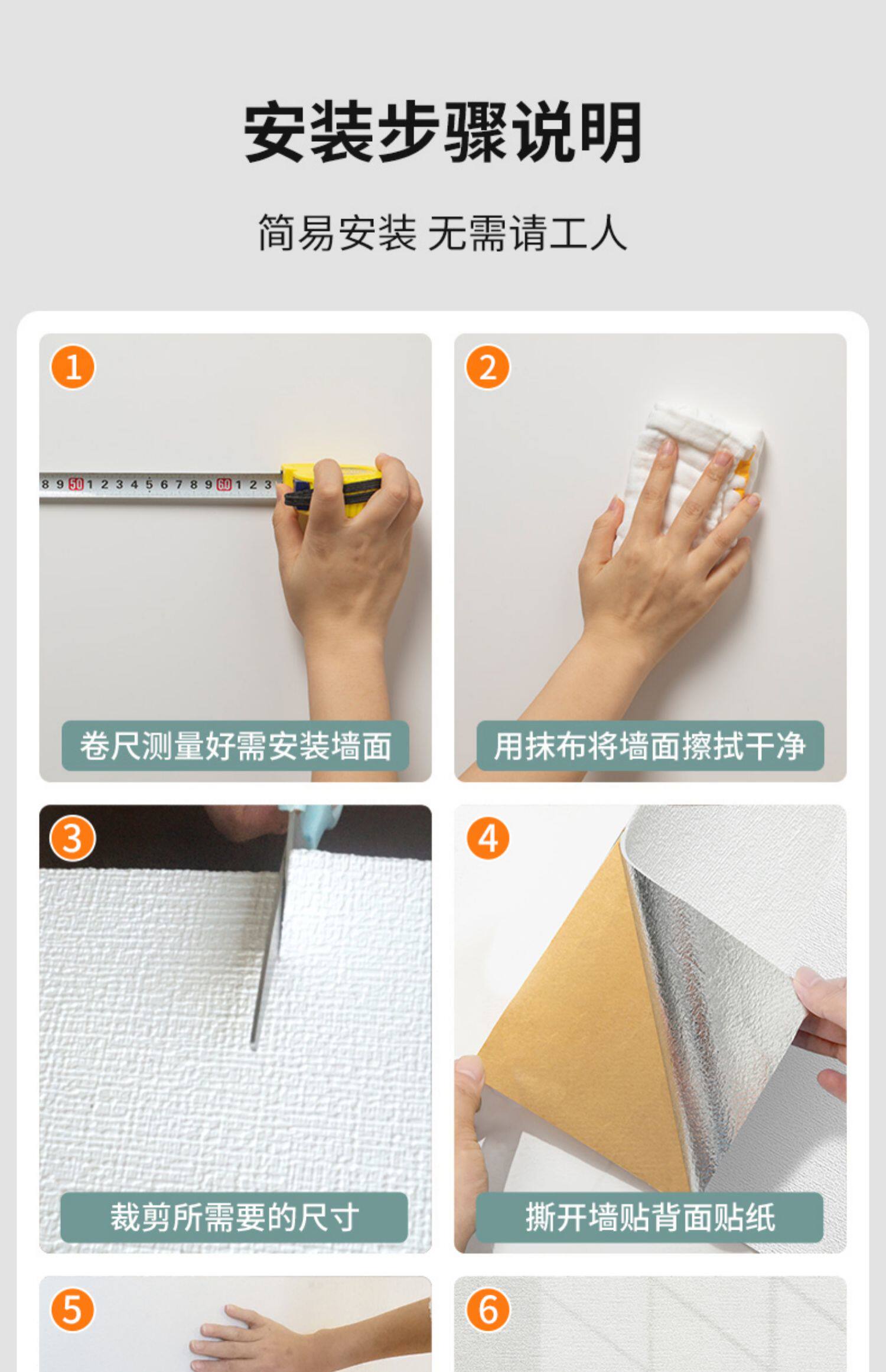 安装步骤说明

简易安装 无需请工人

1

8 9 50 1 2 3 4 5 6 7 8 9 60 1 2 3

卷尺测量好需安装墙面

2

用抹布将墙面擦拭干净

3

裁剪所需要的尺寸

4

撕开墙贴背面贴纸

5

6