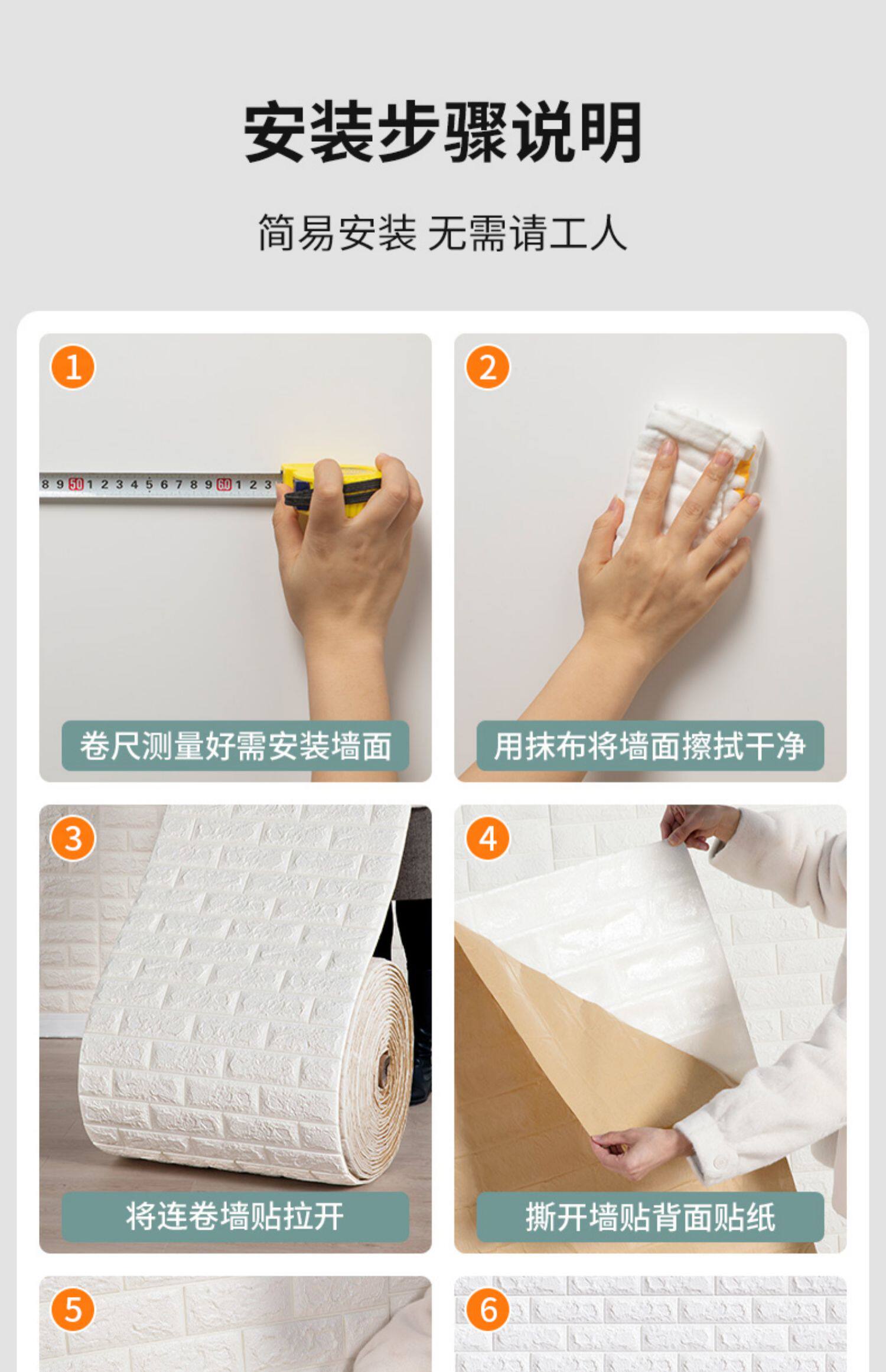 安装步骤说明

简易安装 无需请工人

1

8 9 50 1 2 3 4 5 6 7 8 9 60 1 2 3

卷尺测量好需安装墙面

2

用抹布将墙面擦拭干净

3

将连卷墙贴拉开

4

撕开墙贴背面贴纸

5

6