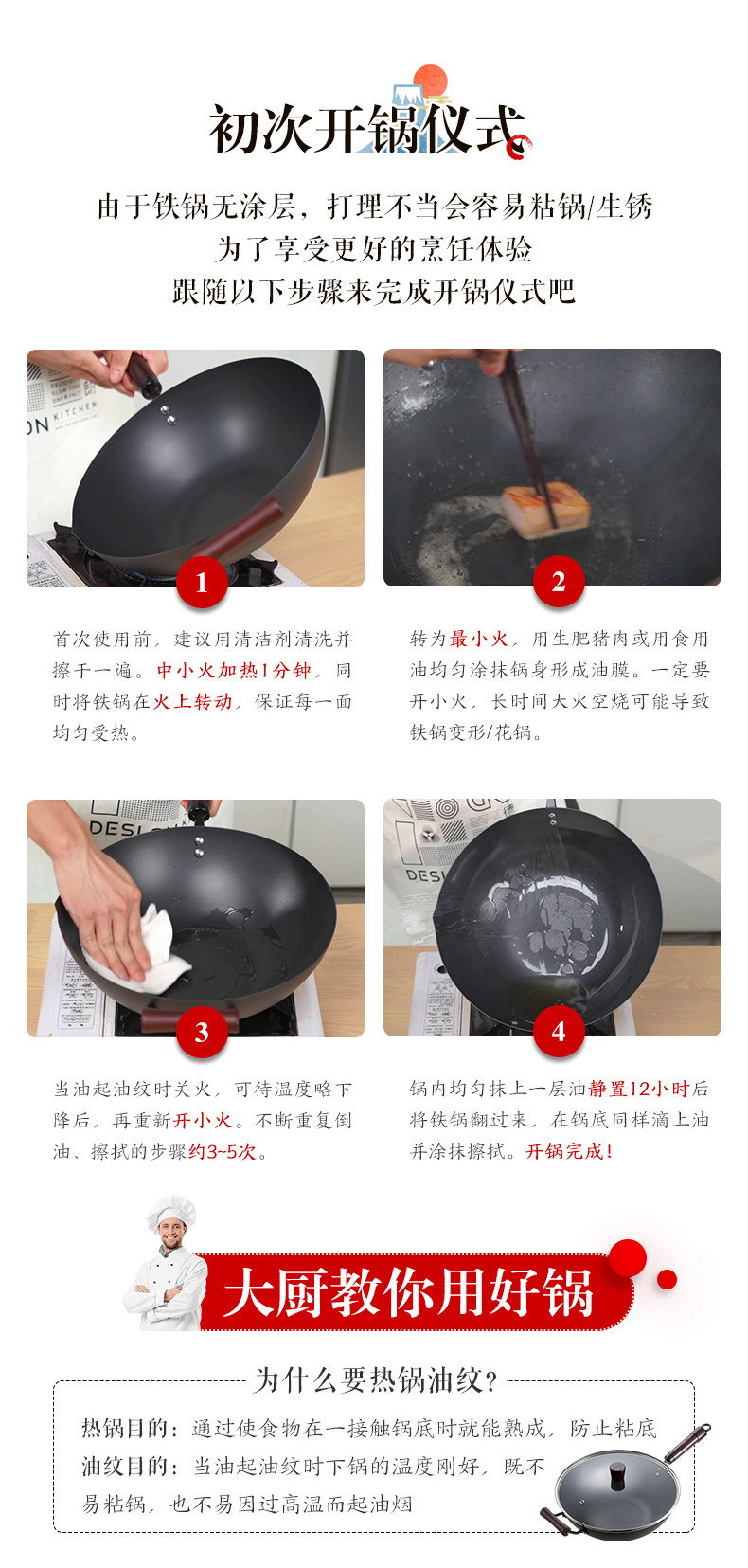 初次开锅仪式

由于铁锅无涂层，打理不当会容易粘锅/生锈
为了享受更好的烹饪体验
跟随以下步骤来完成开锅仪式吧

1

首次使用前，建议用清洁剂清洗并擦干一遍。中小火加热1分钟，同时将铁锅在火上转动，保证每一面均匀受热。

2

转为最小火，用生肥猪肉或用食用油均匀涂抹锅身形成油膜。一定要开小火，长时间大火空烧可能导致铁锅变形/花锅。

3

当油起油纹时关火，可待温度略下降后，再重新开小火。不断重复倒油、擦拭的步骤约3~5次。

4

锅内均匀抹上一层油静置12小时后将铁锅翻过来，在锅底同样滴上油并涂抹擦拭。开锅完成！

大厨教你用好锅

为什么要热锅油纹？

热锅目的：通过使食物在一接触锅底时就能熟成，防止粘底
油纹目的：当油起油纹时下锅的温度刚好，既不易粘锅，也不易因过高温而起油烟