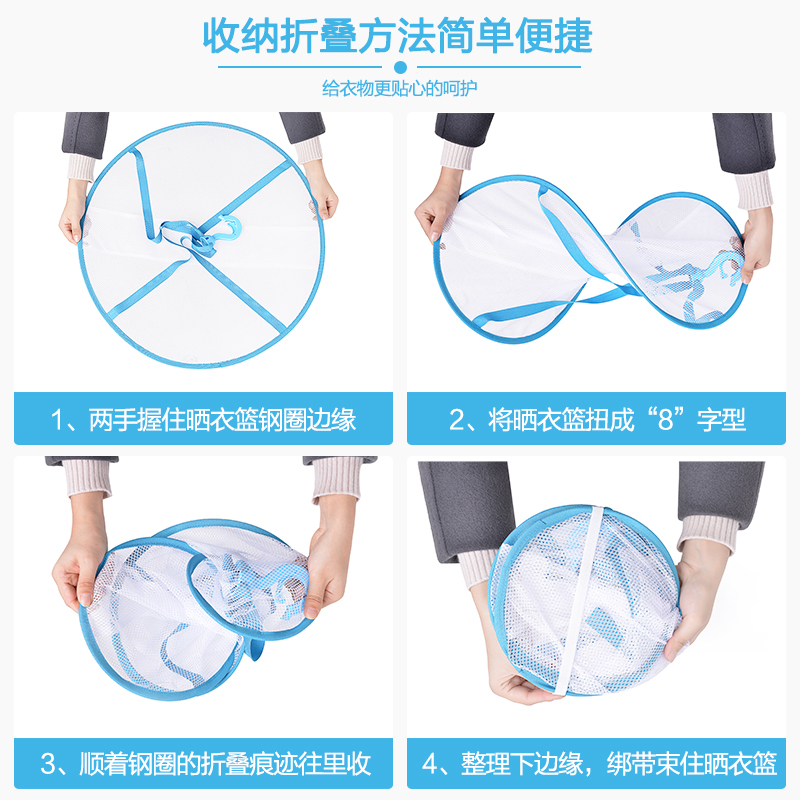 收纳折叠方法简单便捷

给衣物更贴心的呵护

1、两手握住晒衣篮钢圈边缘

2、将晒衣篮扭成“8”字型

3、顺着钢圈的折叠痕迹往里收

4、整理下边缘，绑带束住晒衣篮