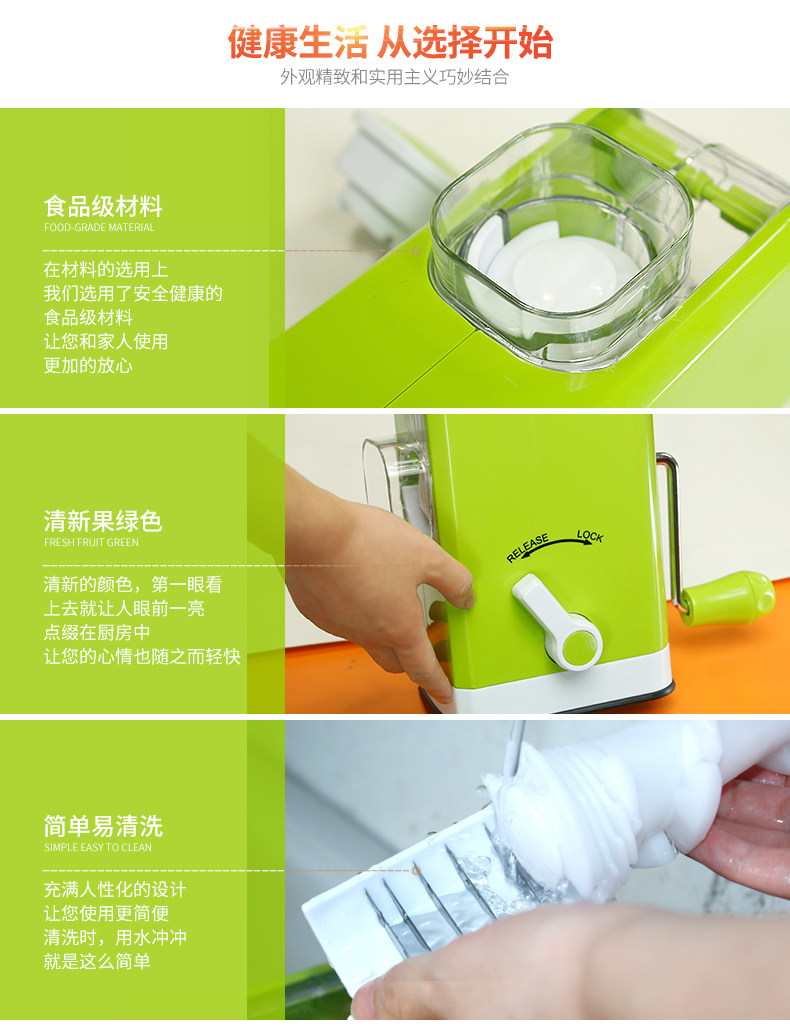 健康生活 从选择开始
外观精致和实用主义巧妙结合

食品级材料
FOOD-GRADE MATERIAL

在材料的选用上
我们选用了安全健康的
食品级材料
让您和家人使用
更加的放心

清新果绿色
FRESH FRUIT GREEN

清新的颜色，第一眼看
上去就让人眼前一亮
点缀在厨房中
让您的心情也随之而轻快

RELEASE LOCK

简单易清洗
SIMPLE EASY TO CLEAN

充满人性化的设计
让您使用更简便
清洗时，用水冲冲
就是这么简单