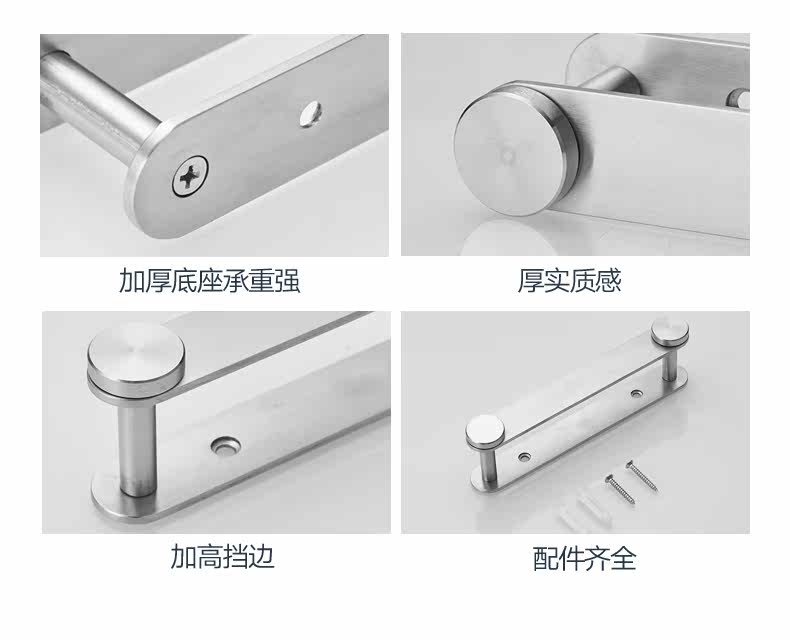 加厚底座承重强

厚实质感

加高挡边

配件齐全