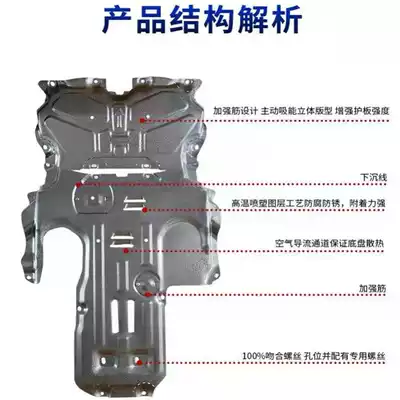 产品结构解析

加强筋设计 主动吸能立体版型 增强护板强度

下沉线

高温喷塑图层工艺防腐防锈，附着力强

空气导流通道保证底盘散热

加强筋

100%吻合螺丝 孔位并配有专用螺丝