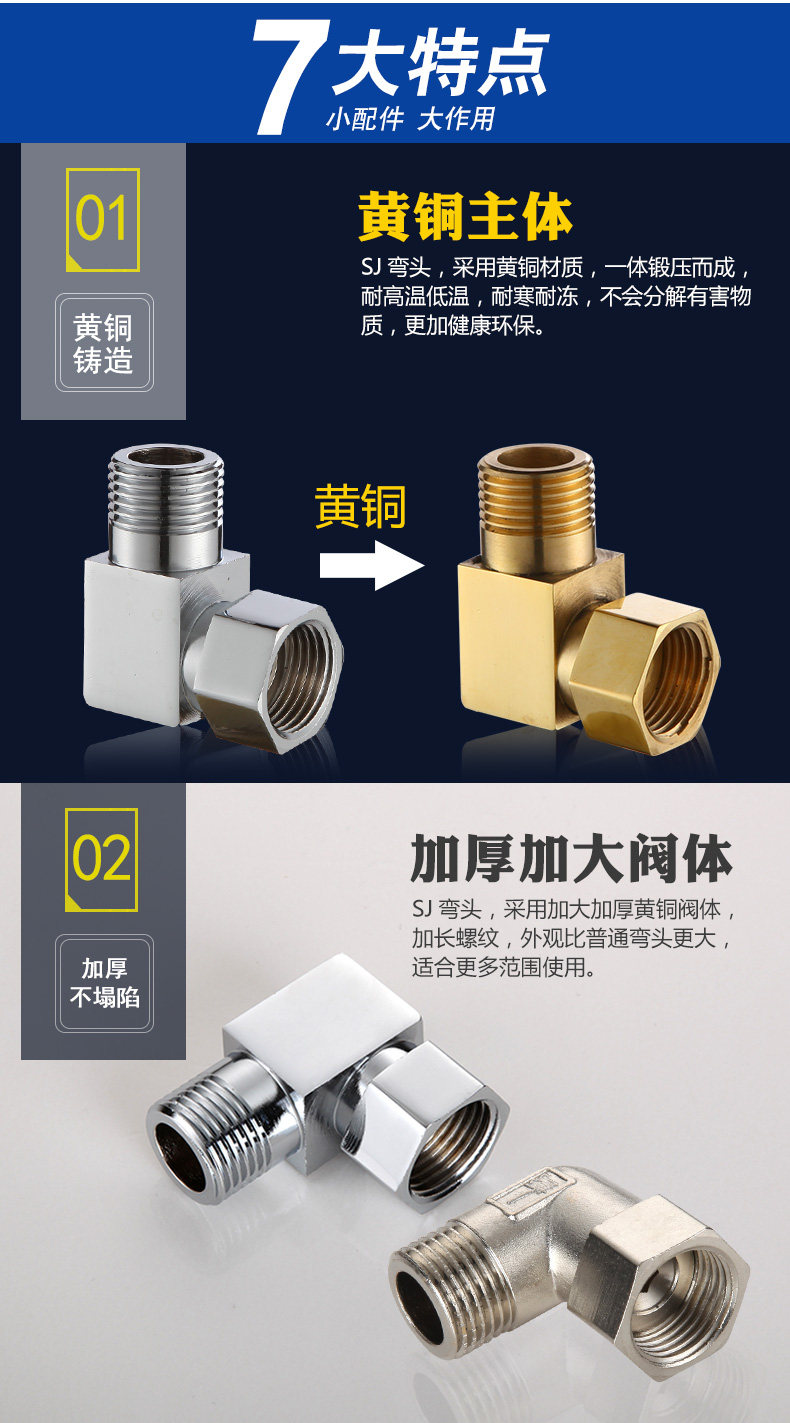 7大特点
小配件 大作用

01

黄铜铸造

黄铜主体

SJ 弯头，采用黄铜材质，一体锻压而成，耐高温低温，耐寒耐冻，不会分解有害物质，更加健康环保。

黄铜

02

加厚不塌陷

加厚加大阀体

SJ 弯头，采用加大加厚黄铜阀体，加长螺纹，外观比普通弯头更大，适合更多范围使用。