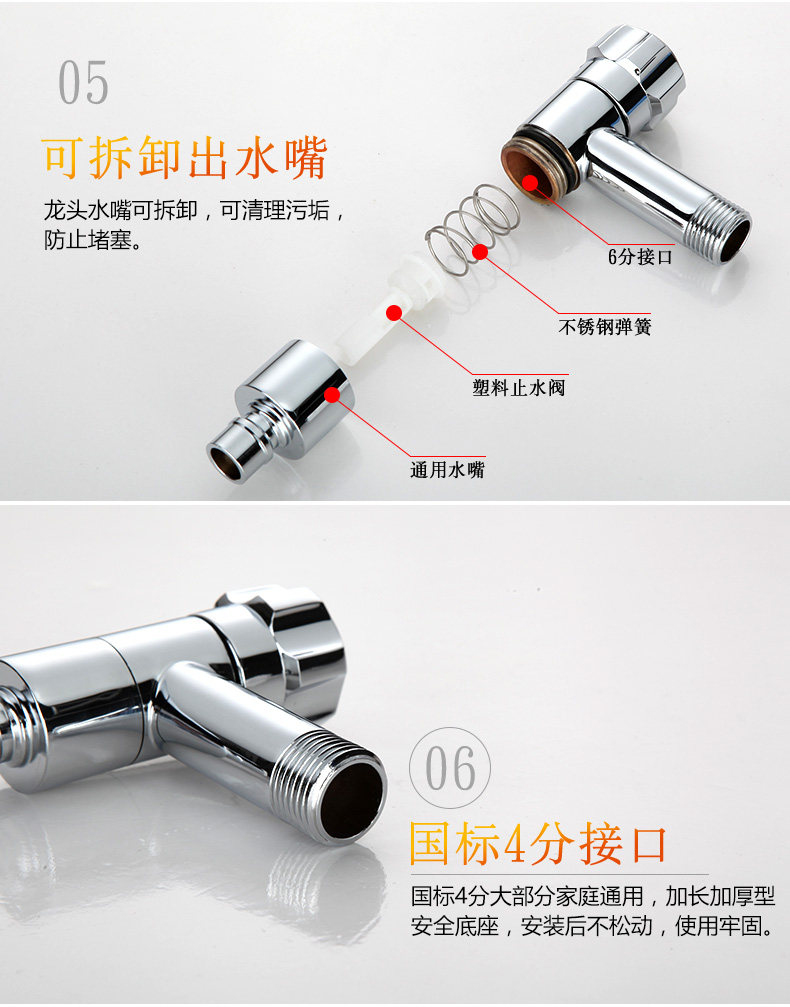 05

可拆卸出水嘴

龙头水嘴可拆卸，可清理污垢，防止堵塞。

6分接口

不锈钢弹簧

塑料止水阀

通用水嘴

06

国标4分接口

国标4分大部分家庭通用，加长加厚型安全底座，安装后不松动，使用牢固。