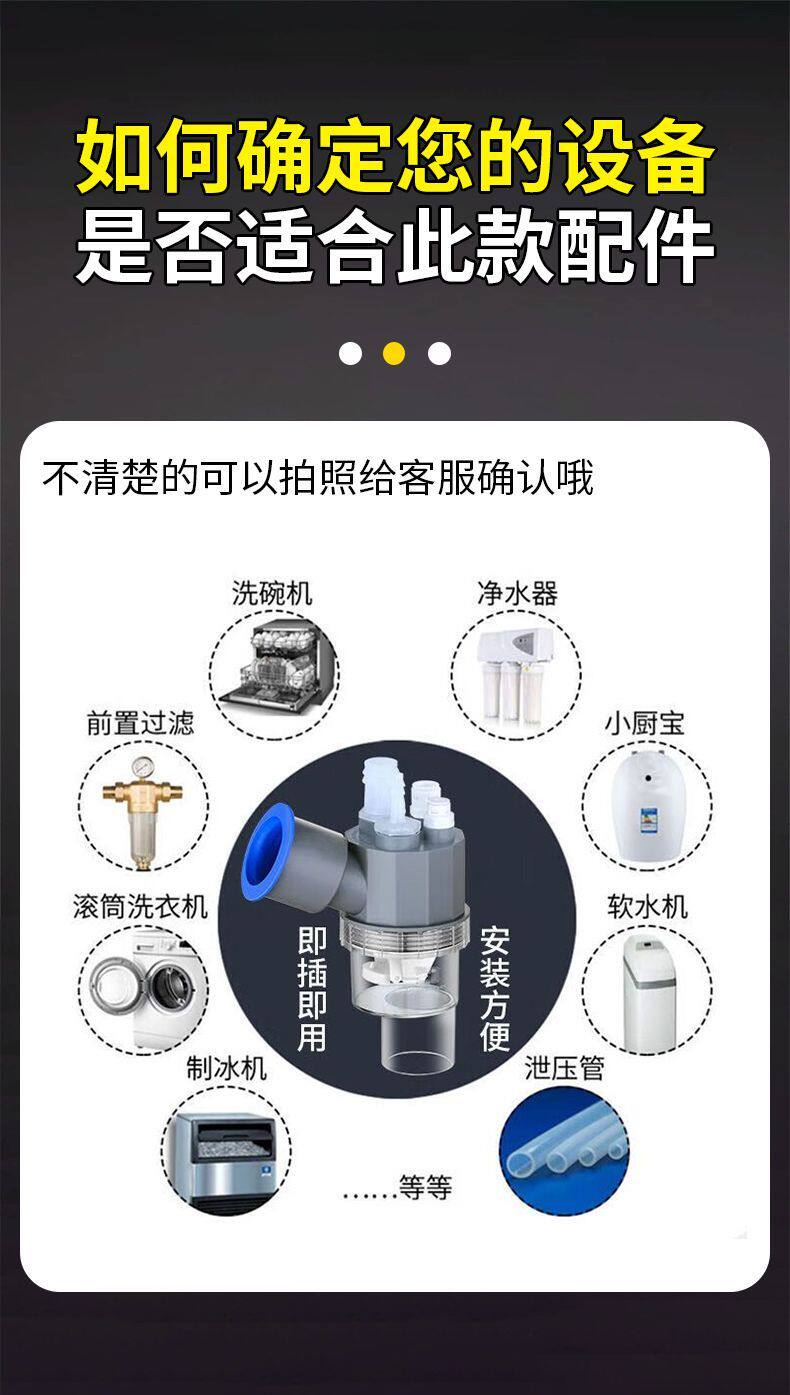 如何确定您的设备
是否适合此款配件

不清楚的可以拍照给客服确认哦

洗碗机

净水器

前置过滤

小厨宝

滚筒洗衣机

软水机

即插即用

安装方便

制冰机

泄压管

……等等