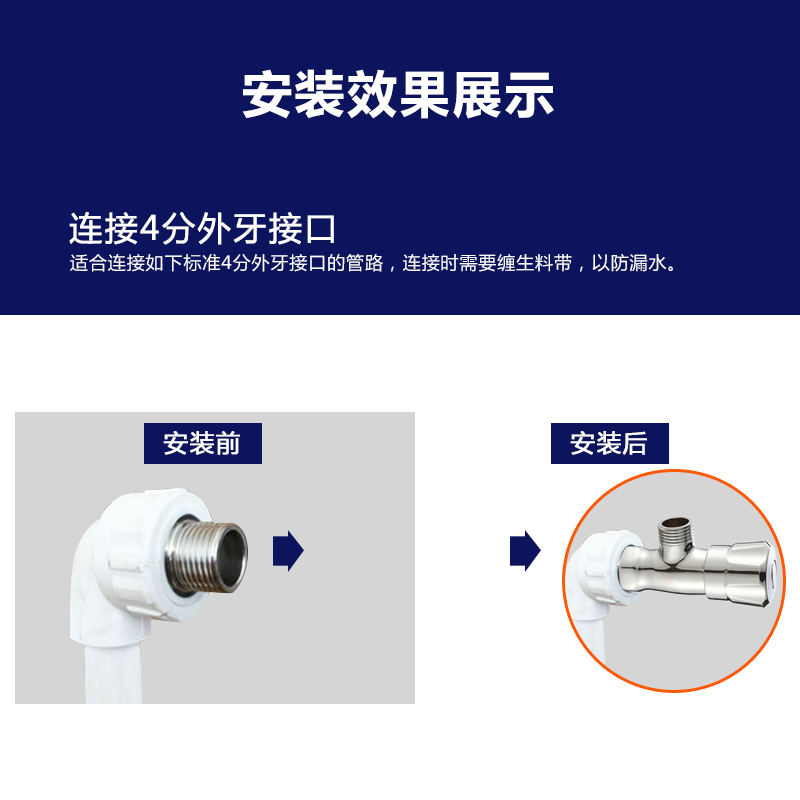 安装效果展示

连接4分外牙接口
适合连接如下标准4分外牙接口的管路，连接时需要缠生料带，以防漏水。

安装前

安装后